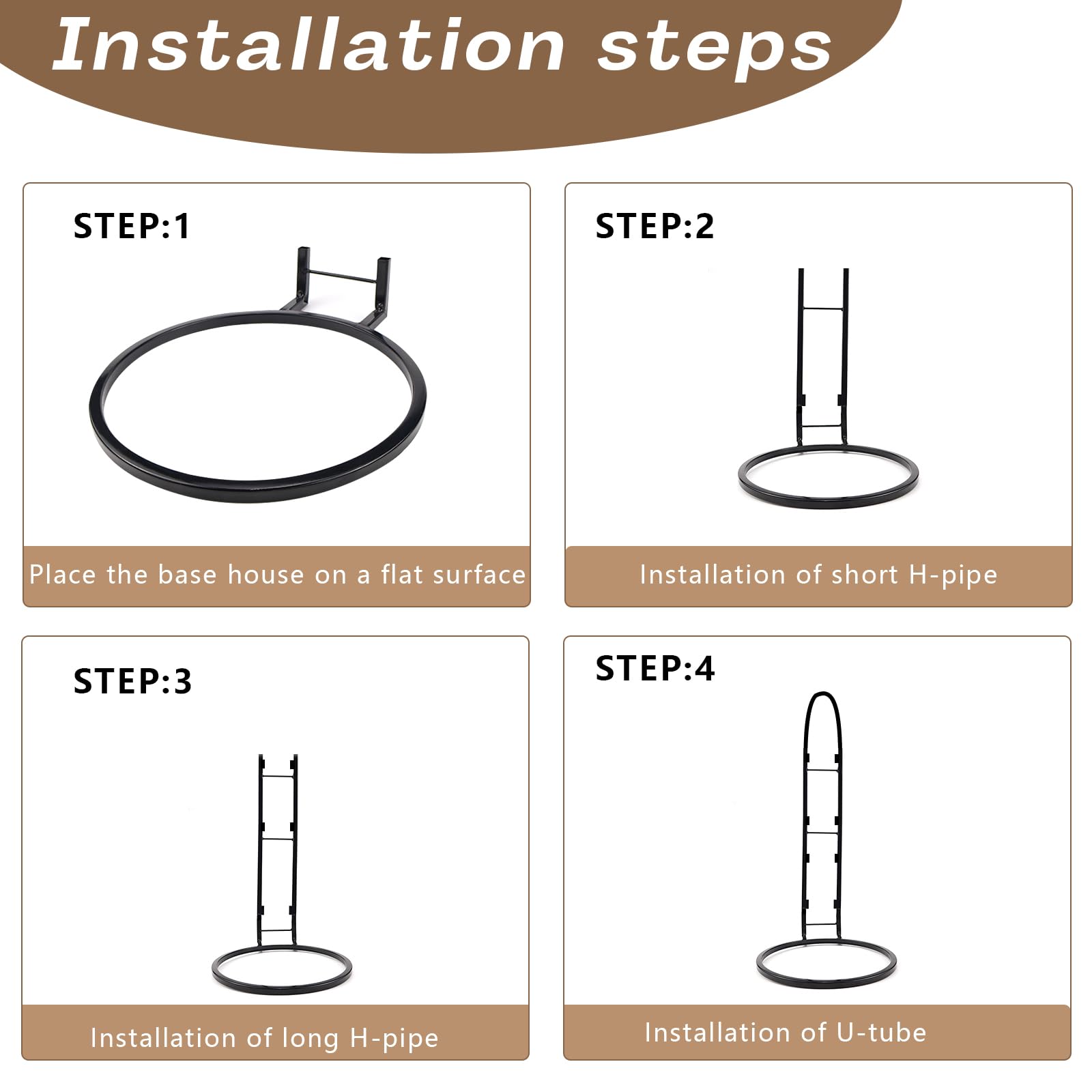 Installation steps

STEP:1

Place the base house on a flat surface

STEP:2

Installation of short H-pipe

STEP:3

Installation of long H-pipe

STEP:4

Installation of U-tube