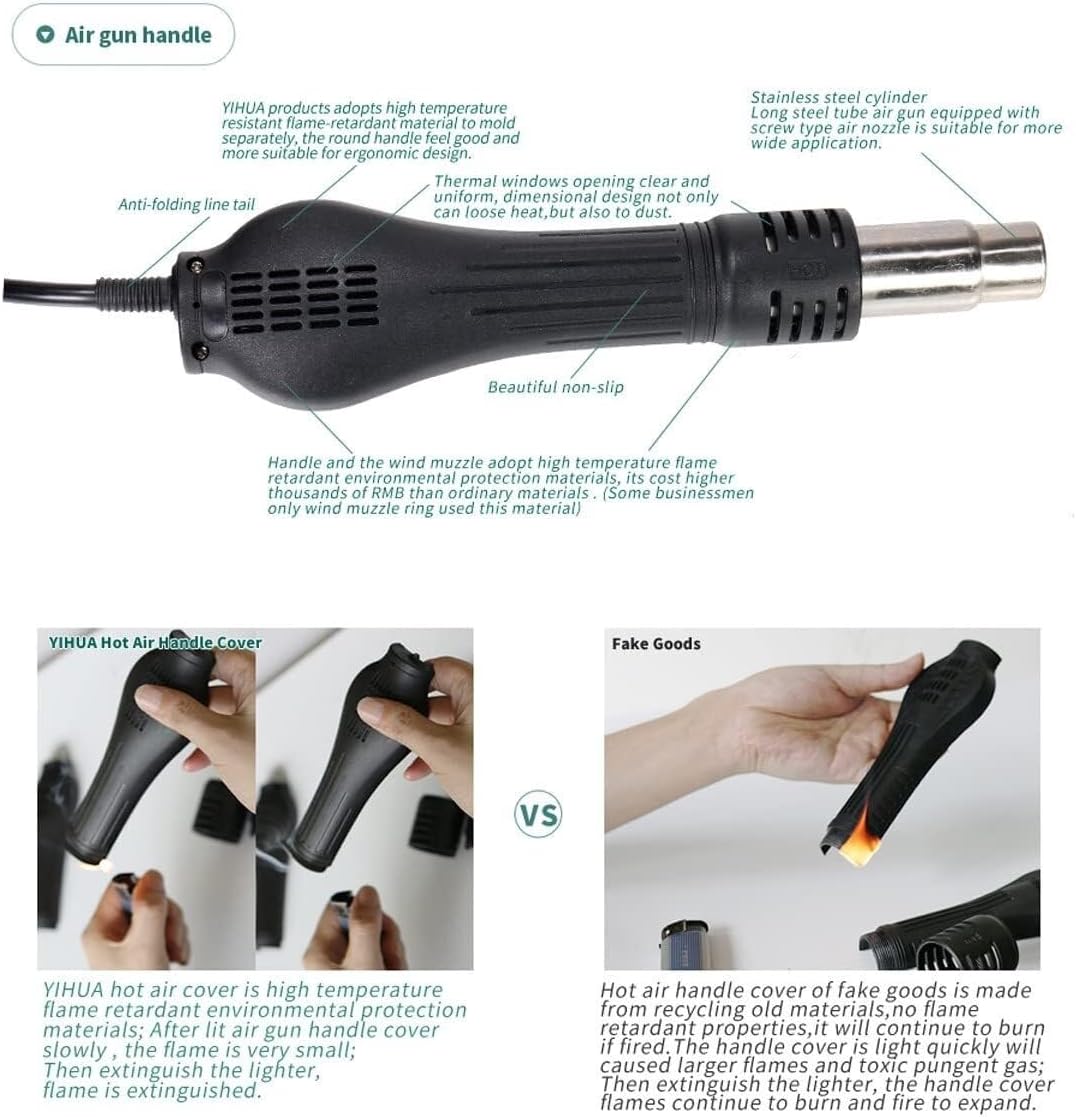 Air gun handle

YIHUA products adopts high temperature resistant flame-retardant material to mold separately, the round handle feel good and more suitable for ergonomic design.

Stainless steel cylinder
Long steel tube air gun equipped with screw type air nozzle is suitable for more wide application.

Anti-folding line tail

Thermal windows opening clear and uniform, dimensional design not only can loose heat,but also to dust.

HOT

Beautiful non-slip

Handle and the wind muzzle adopt high temperature flame retardant environmental protection materials, its cost higher thousands of RMB than ordinary materials . (Some businessmen only wind muzzle ring used this material)

YIHUA Hot Air Handle Cover

VS

Fake Goods

YIHUA hot air cover is high temperature flame retardant environmental protection materials; After lit air gun handle cover slowly , the flame is very small;
Then extinguish the lighter,
flame is extinguished.

Hot air handle cover of fake goods is made from recycling old materials,no flame retardant properties,it will continue to burn if fired.The handle cover is light quickly will caused larger flames and toxic pungent gas;
Then extinguish the lighter, the handle cover flames continue to burn and fire to expand.