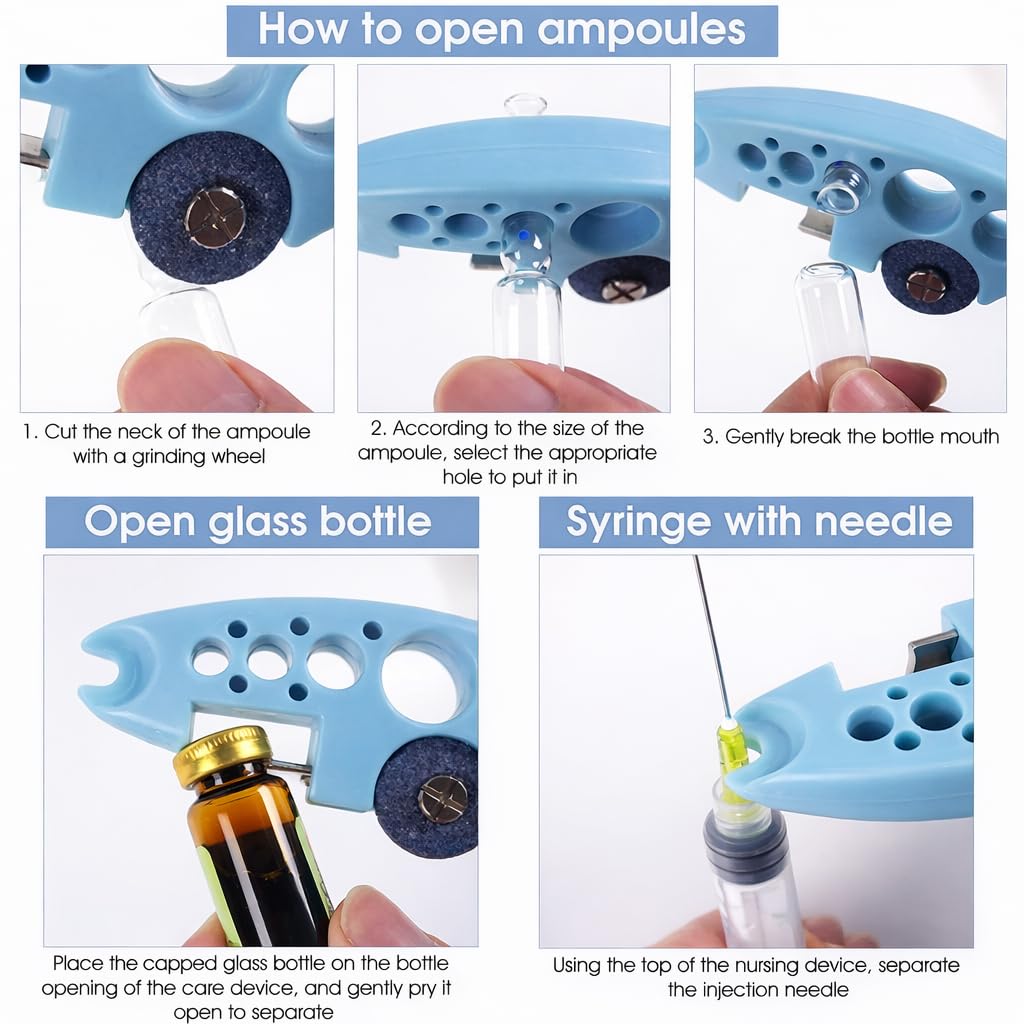 How to open ampoules

1. Cut the neck of the ampoule with a grinding wheel

2. According to the size of the ampoule, select the appropriate hole to put it in

3. Gently break the bottle mouth

Open glass bottle

Place the capped glass bottle on the bottle opening of the care device, and gently pry it open to separate

Syringe with needle

Using the top of the nursing device, separate the injection needle