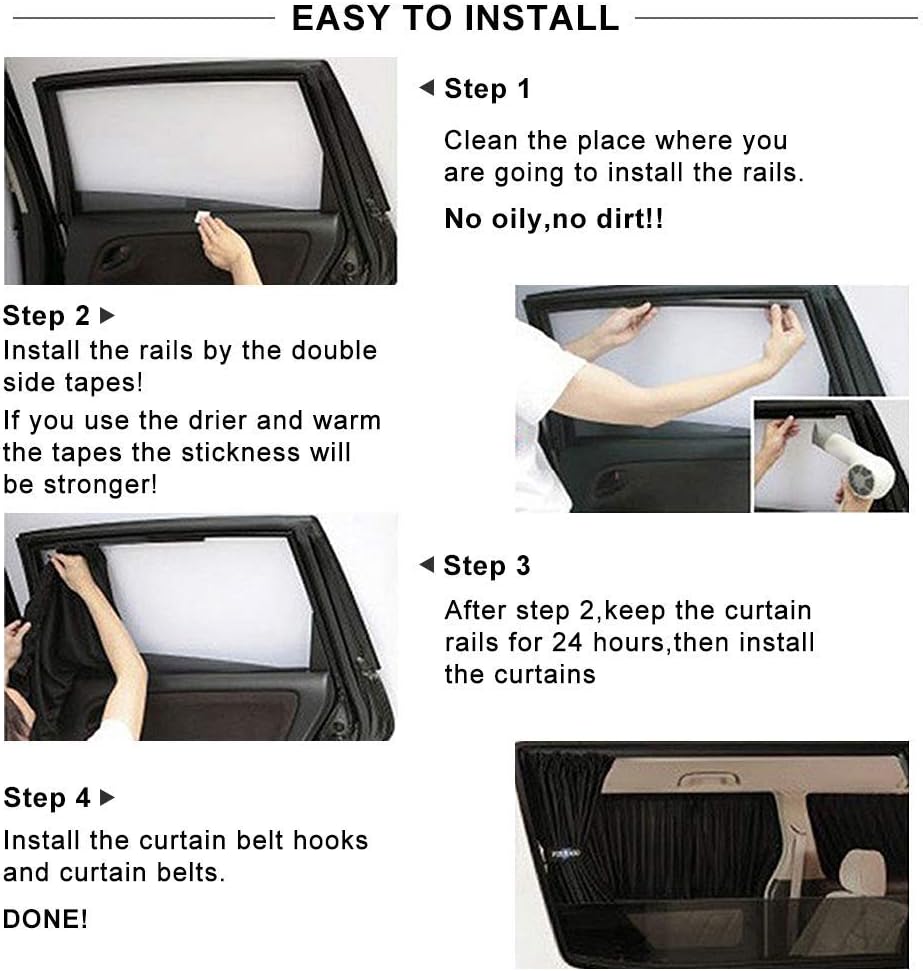 EASY TO INSTALL

◀ Step 1

Clean the place where you are going to install the rails.

No oily,no dirt!!

Step 2 ▶

Install the rails by the double side tapes!

If you use the drier and warm the tapes the stickness will be stronger!

◀ Step 3

After step 2,keep the curtain rails for 24 hours,then install the curtains

Step 4 ▶

Install the curtain belt hooks and curtain belts.

DONE!