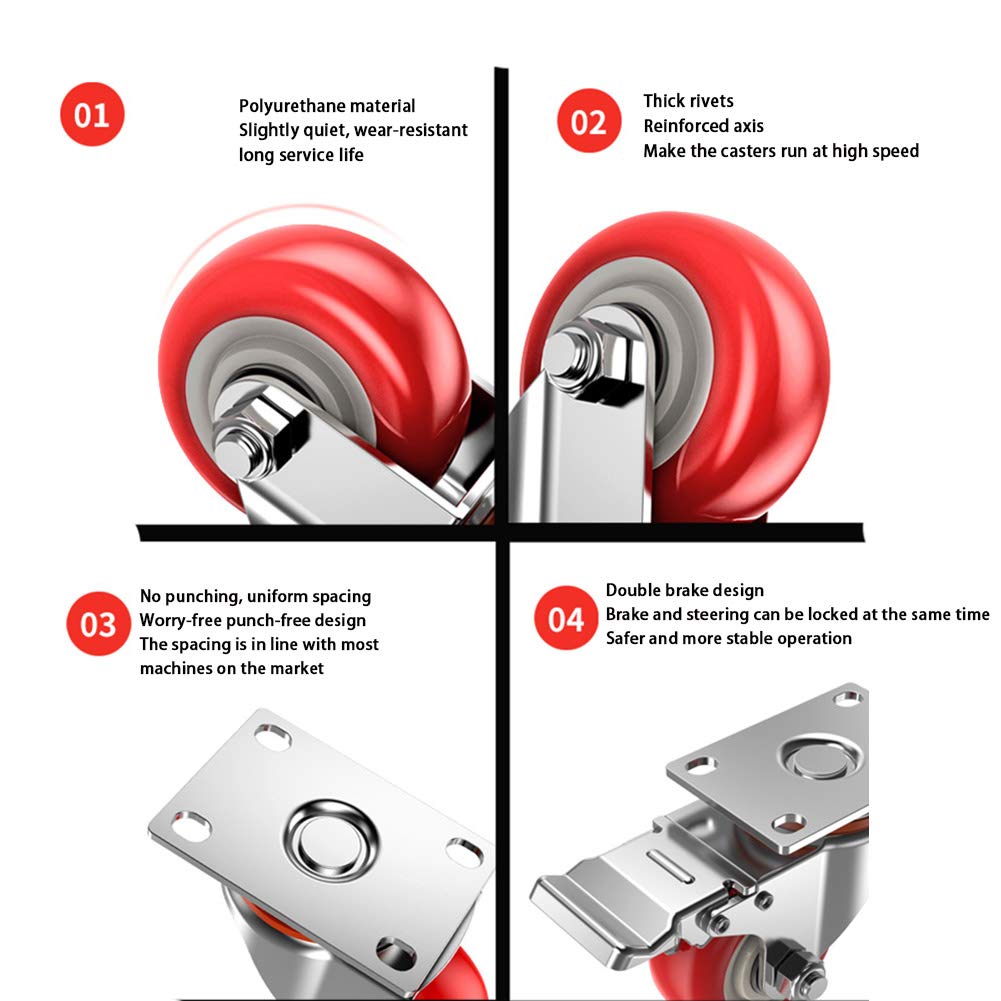 01

Polyurethane material
Slightly quiet, wear-resistant
long service life

02

Thick rivets
Reinforced axis
Make the casters run at high speed

03

No punching, uniform spacing
Worry-free punch-free design
The spacing is in line with most machines on the market

04

Double brake design
Brake and steering can be locked at the same time
Safer and more stable operation