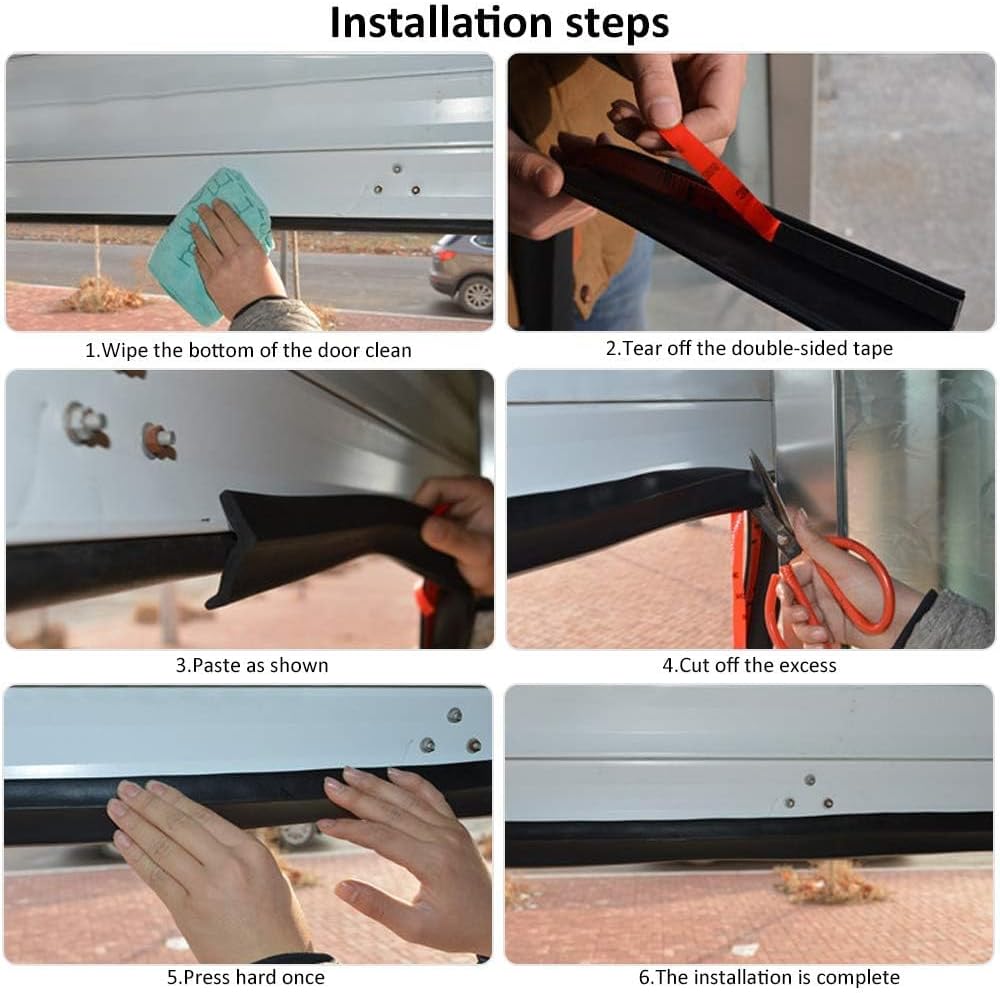 Installation steps

1.Wipe the bottom of the door clean

2.Tear off the double-sided tape

3.Paste as shown

4.Cut off the excess

5.Press hard once

6.The installation is complete