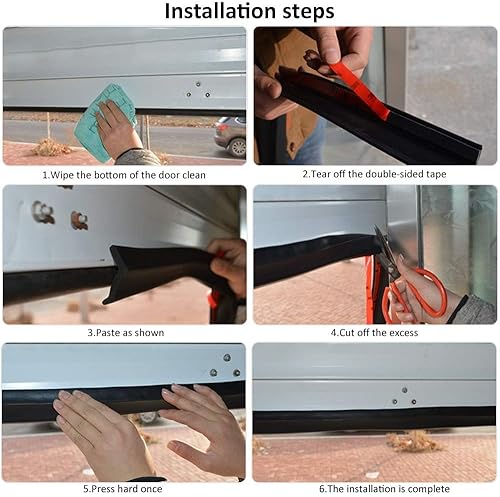 Installation steps

1.Wipe the bottom of the door clean

2.Tear off the double-sided tape

3.Paste as shown

4.Cut off the excess

5.Press hard once

6.The installation is complete