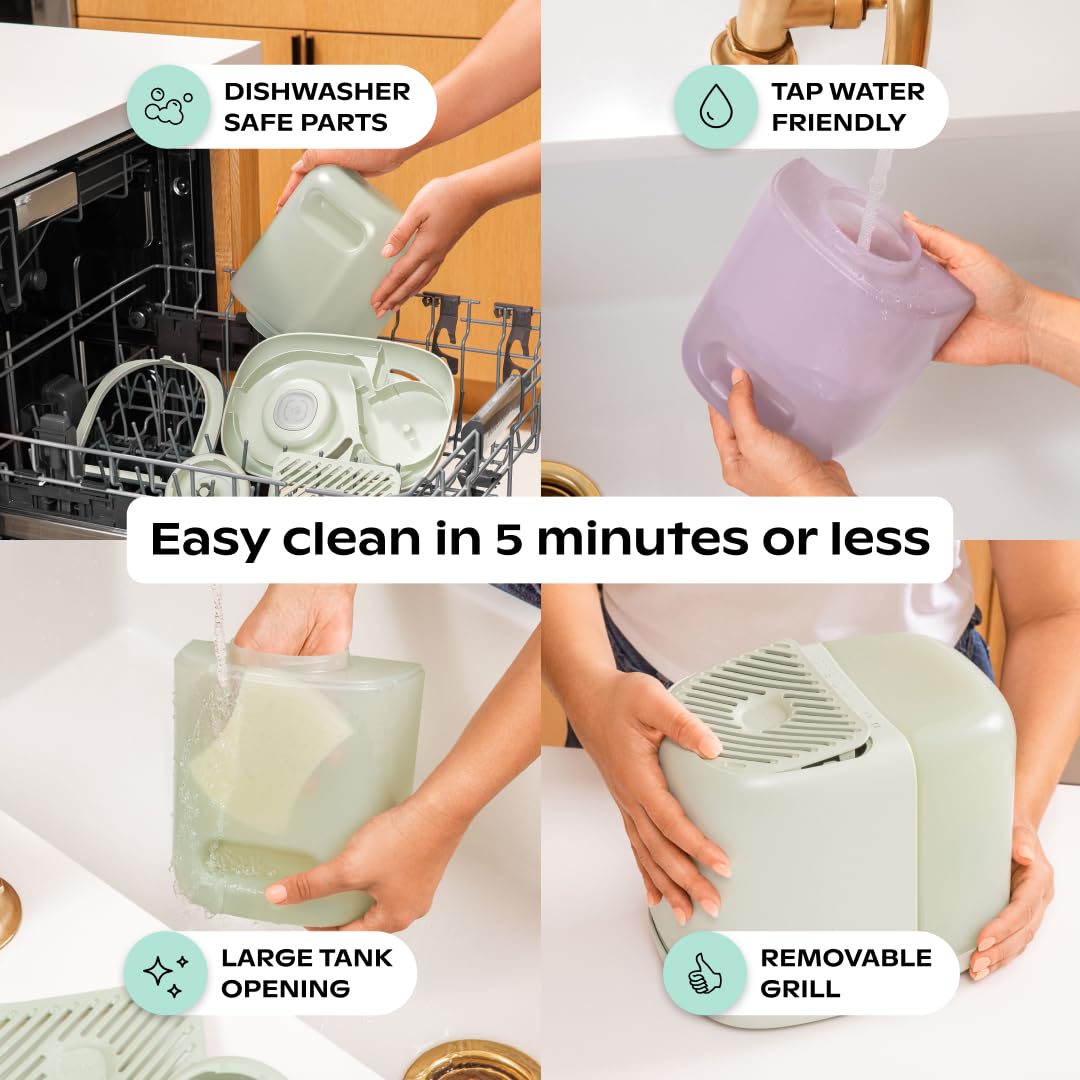 DISHWASHER SAFE PARTS

TAP WATER FRIENDLY

Easy clean in 5 minutes or less

LARGE TANK OPENING

REMOVABLE GRILL