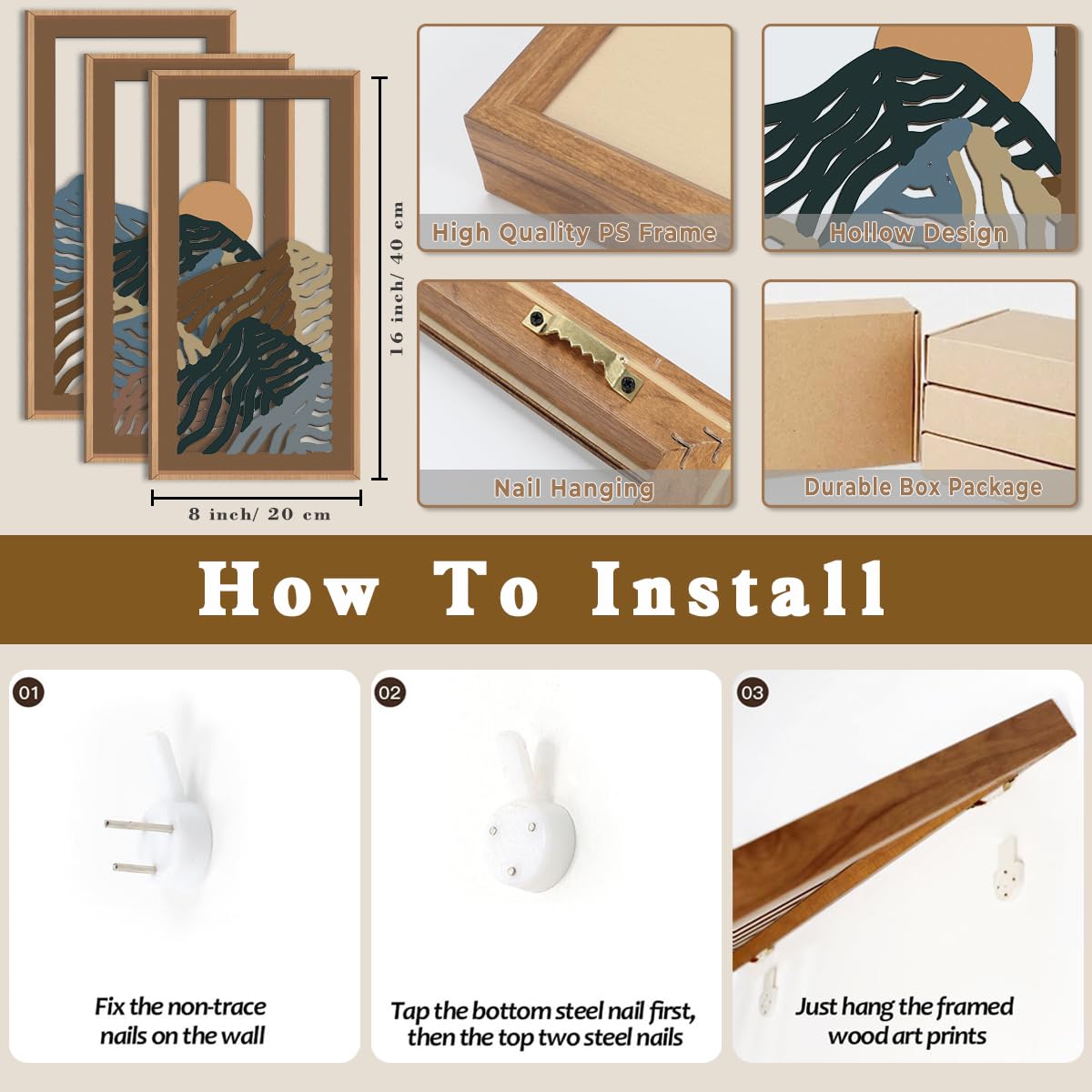 16 inch/ 40 cm

8 inch/ 20 cm

High Quality PS Frame

Hollow Design

Nail Hanging

Durable Box Package

How To Install

01

Fix the non-trace nails on the wall

02

Tap the bottom steel nail first, then the top two steel nails

03

Just hang the framed wood art prints