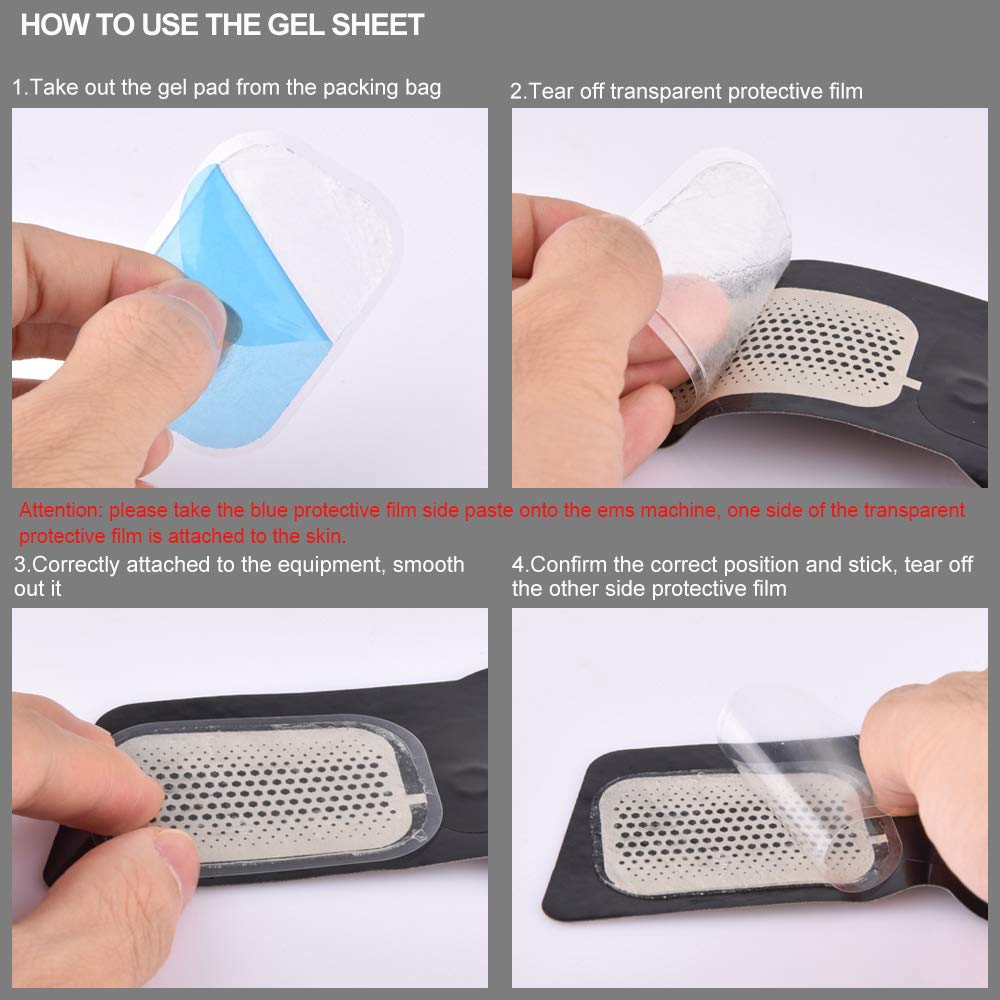 HOW TO USE THE GEL SHEET

1.Take out the gel pad from the packing bag

2.Tear off transparent protective film

Attention: please take the blue protective film side paste onto the ems machine, one side of the transparent protective film is attached to the skin.

3.Correctly attached to the equipment, smooth out it

4.Confirm the correct position and stick, tear off the other side protective film