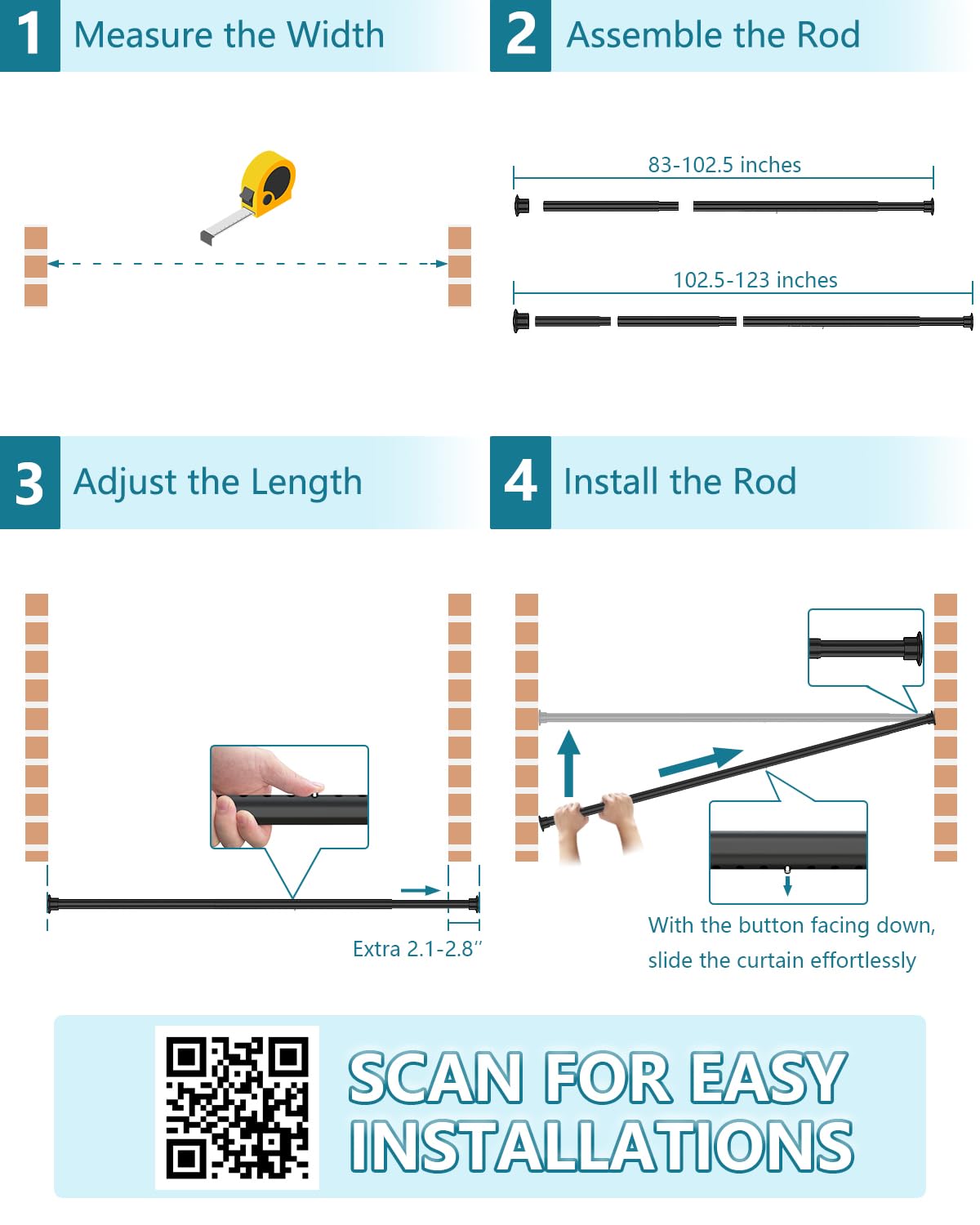 1 Measure the Width

2 Assemble the Rod

83-102.5 inches

102.5-123 inches

3 Adjust the Length

Extra 2.1-2.8″

4 Install the Rod

With the button facing down, slide the curtain effortlessly

SCAN FOR EASY INSTALLATIONS