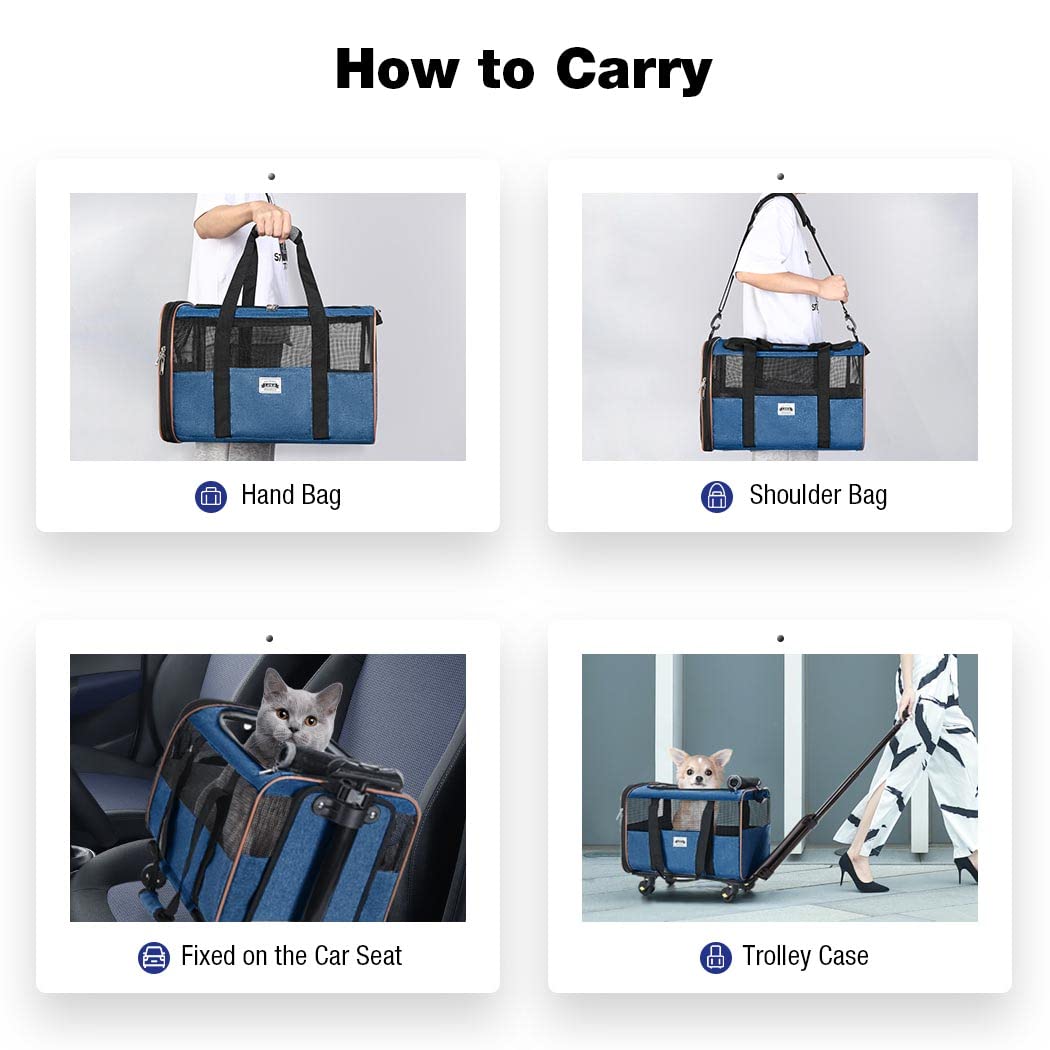 How to Carry

Hand Bag

Shoulder Bag

Fixed on the Car Seat

Trolley Case