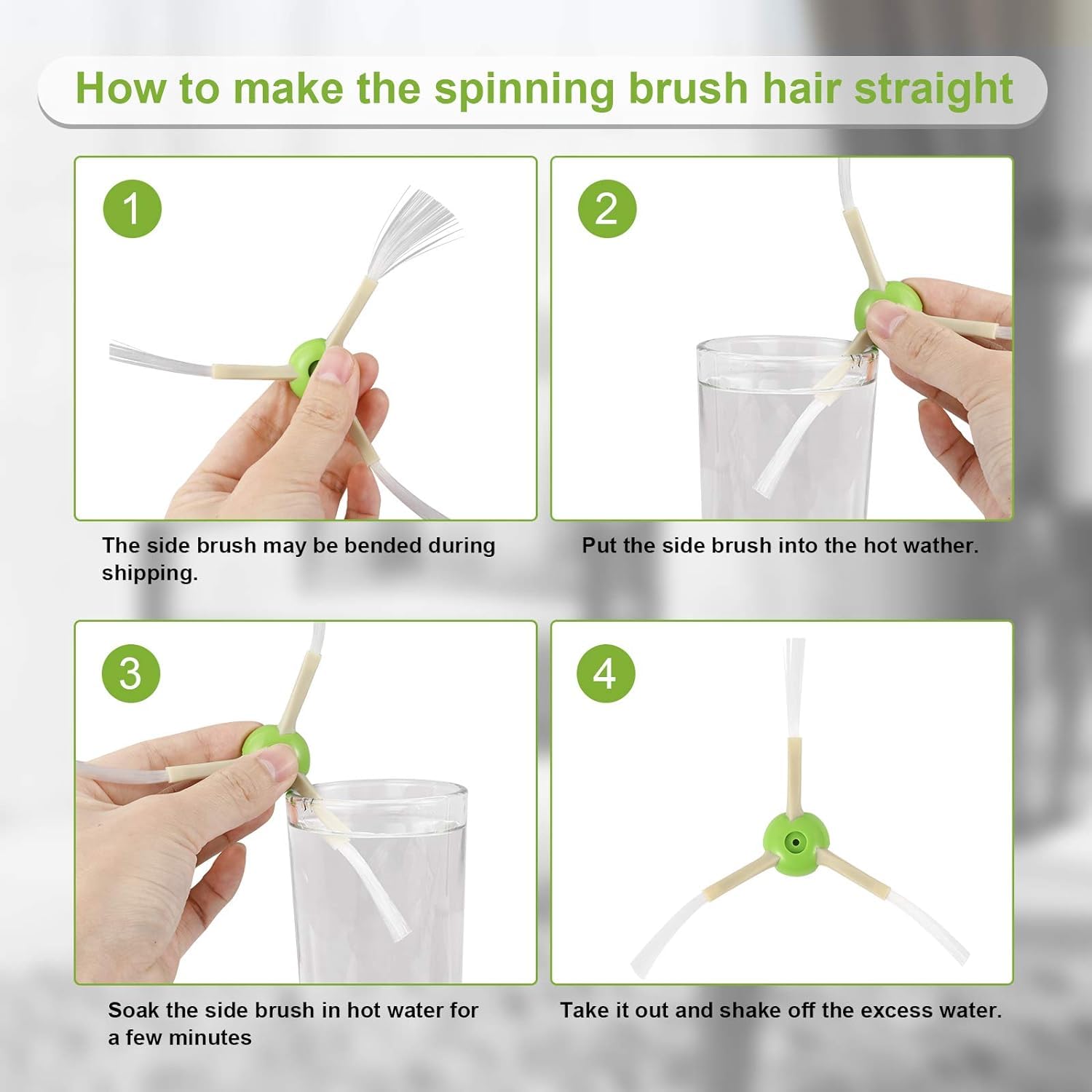 How to make the spinning brush hair straight

1

The side brush may be bended during shipping.

2

Put the side brush into the hot wather.

3

Soak the side brush in hot water for a few minutes

4

Take it out and shake off the excess water.