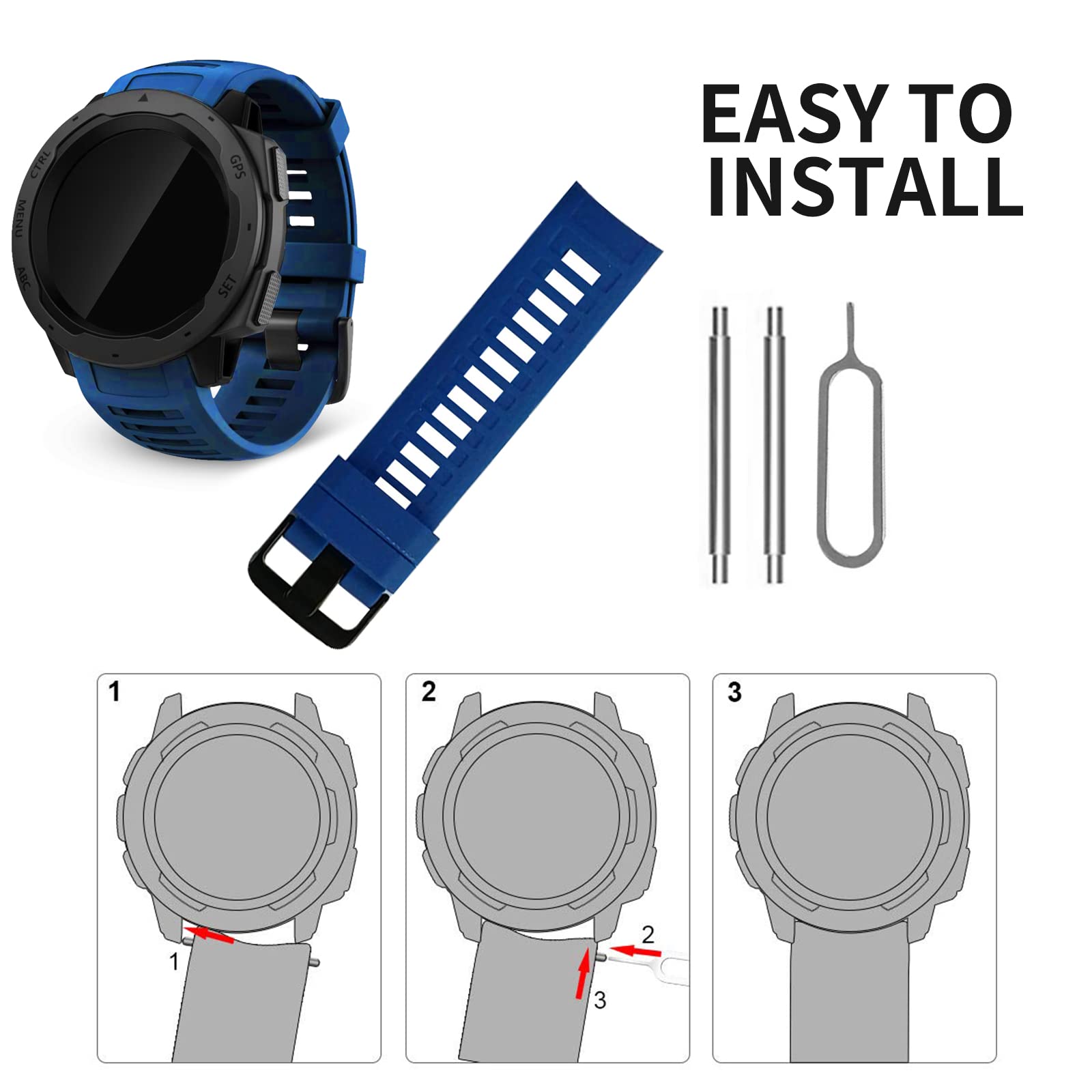 CTRL
GPS
MENU
ABC
SET

EASY TO INSTALL

1
1

2
2
3

3