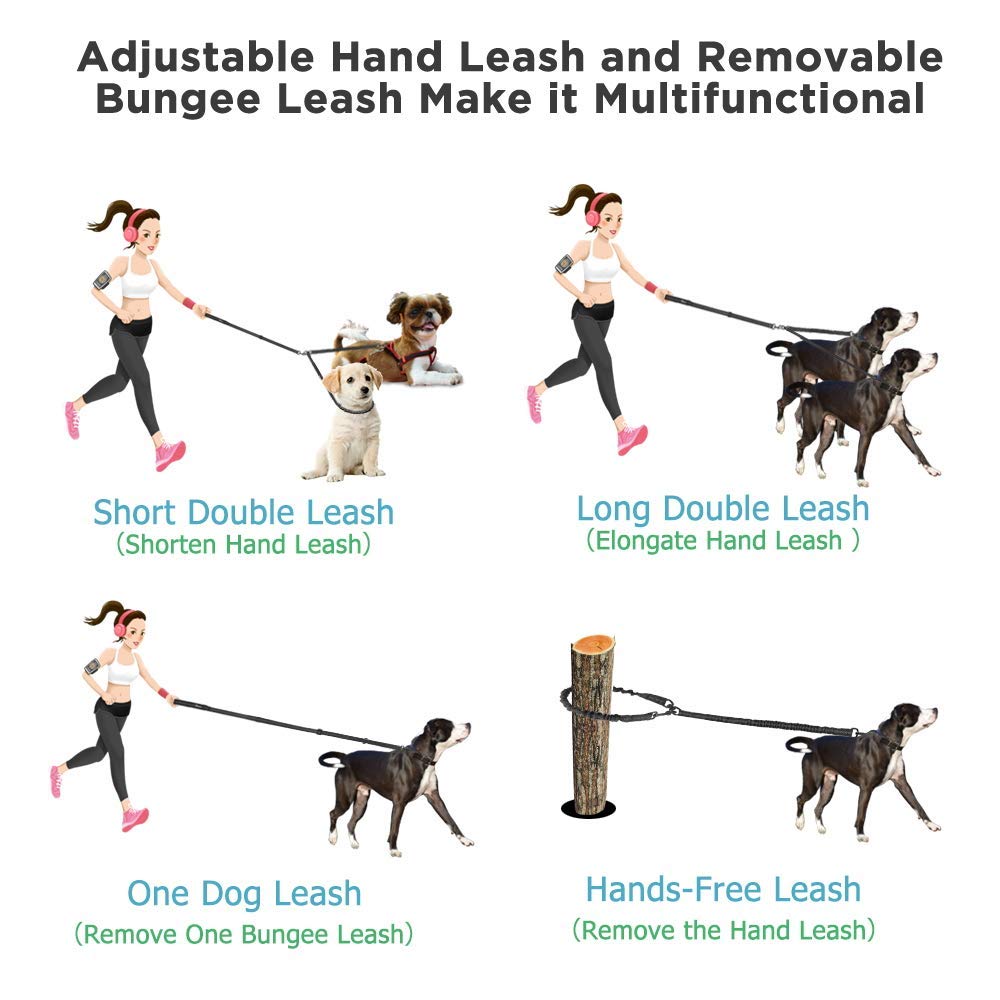 Adjustable Hand Leash and Removable Bungee Leash Make it Multifunctional

Short Double Leash
(Shorten Hand Leash)

Long Double Leash
(Elongate Hand Leash )

One Dog Leash
(Remove One Bungee Leash)

Hands-Free Leash
(Remove the Hand Leash)