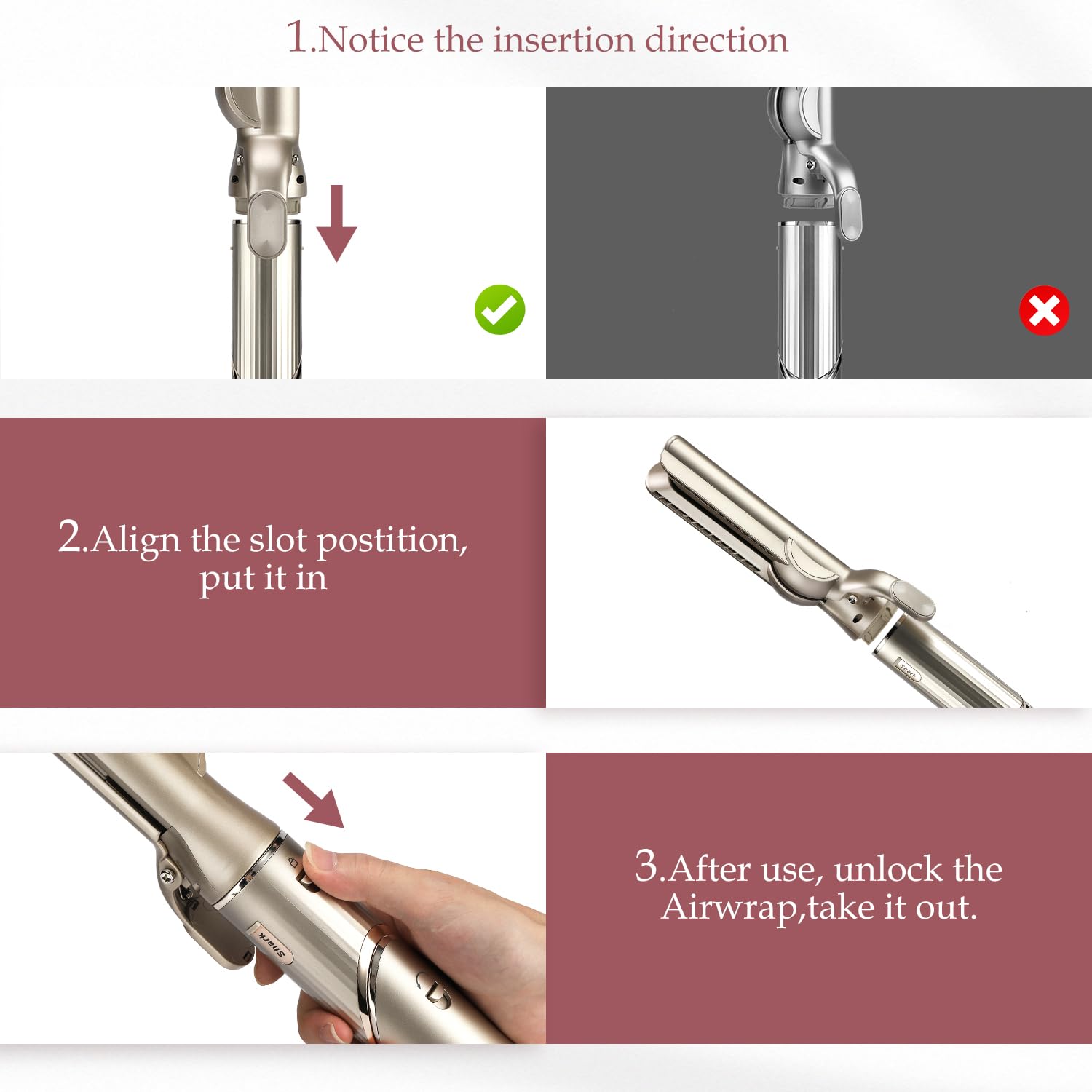 1.Notice the insertion direction

2.Align the slot postition, put it in

Shark

Shark

3.After use, unlock the Airwrap,take it out.