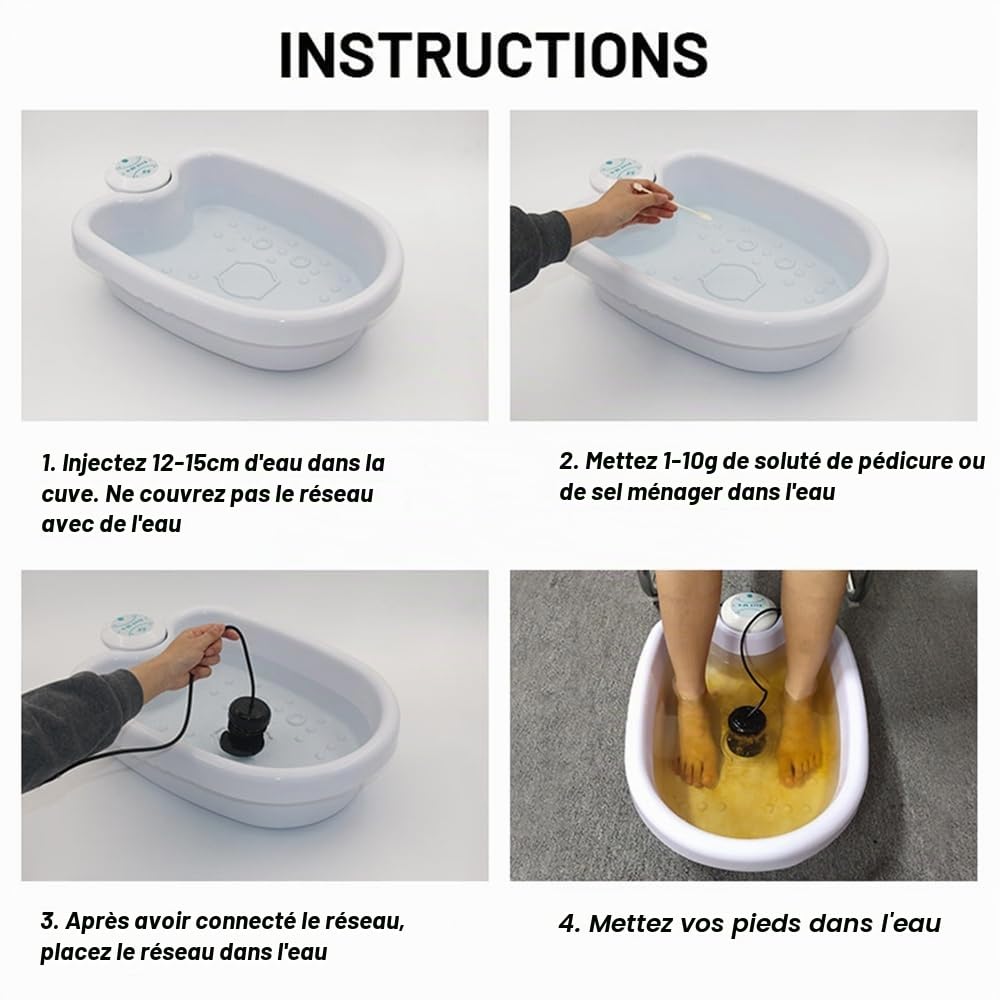 INSTRUCTIONS

1. Injectez 12-15cm d'eau dans la cuve. Ne couvrez pas le réseau avec de l'eau

2. Mettez 1-10g de soluté de pédicure ou de sel ménager dans l'eau

3. Après avoir connecté le réseau, placez le réseau dans l'eau

4. Mettez vos pieds dans l'eau