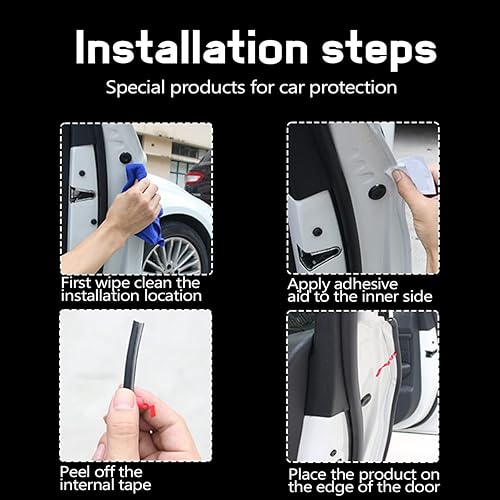 Installation steps

Special products for car protection

First wipe clean the installation location

Apply adhesive aid to the inner side

Peel off the internal tape

Place the product on the edge of the door