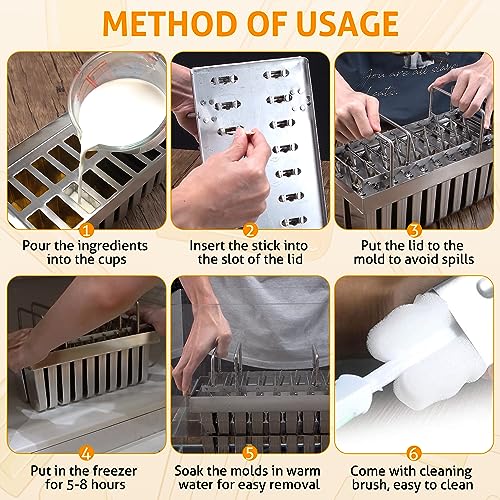 METHOD OF USAGE

1
Pour the ingredients into the cups

2
Insert the stick into the slot of the lid

3
Put the lid to the mold to avoid spills

4
Put in the freezer for 5-8 hours

5
Soak the molds in warm water for easy removal

6
Come with cleaning brush, easy to clean