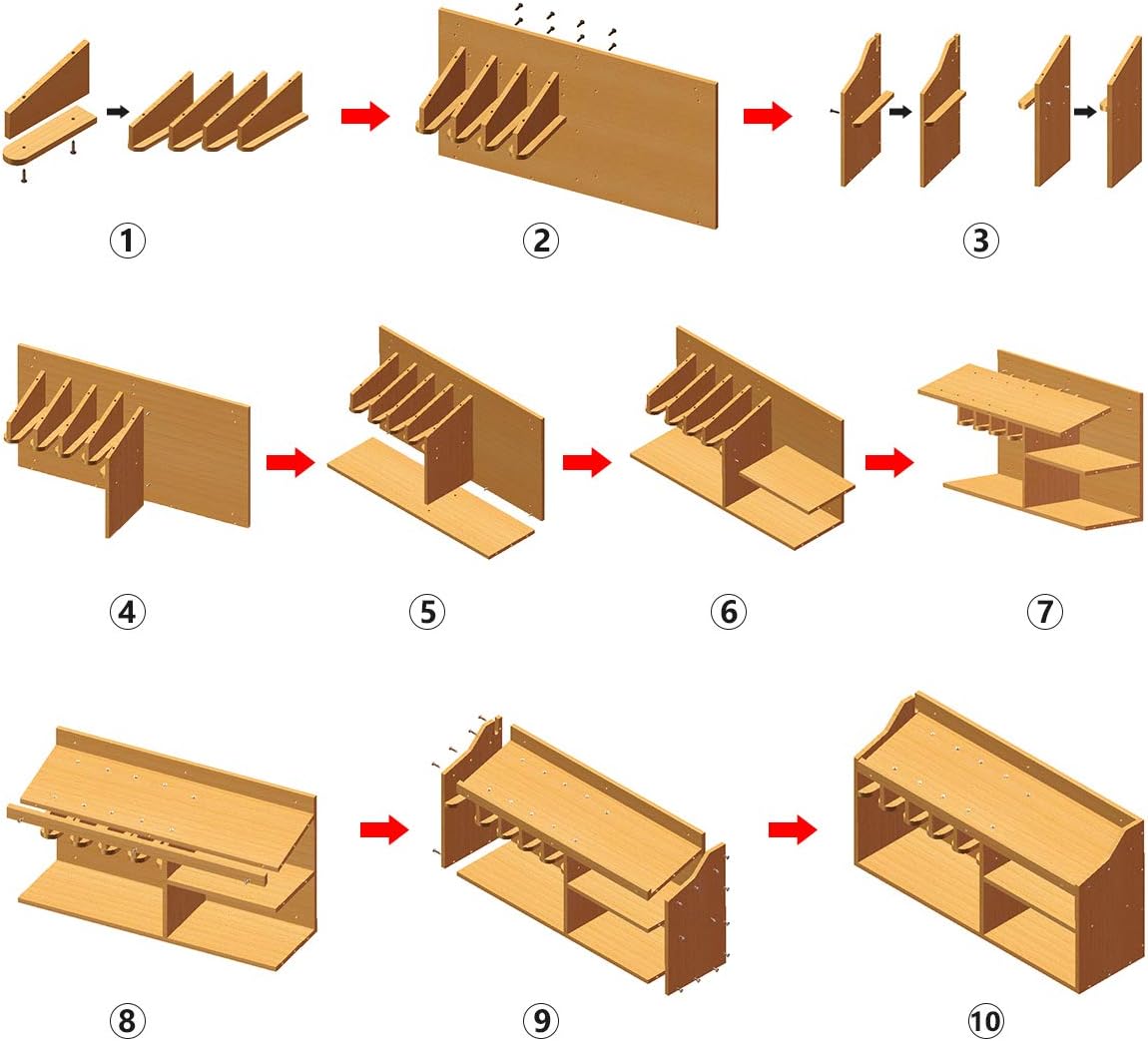 ①
②
③
④
⑤
⑥
⑦
⑧
⑨
⑩