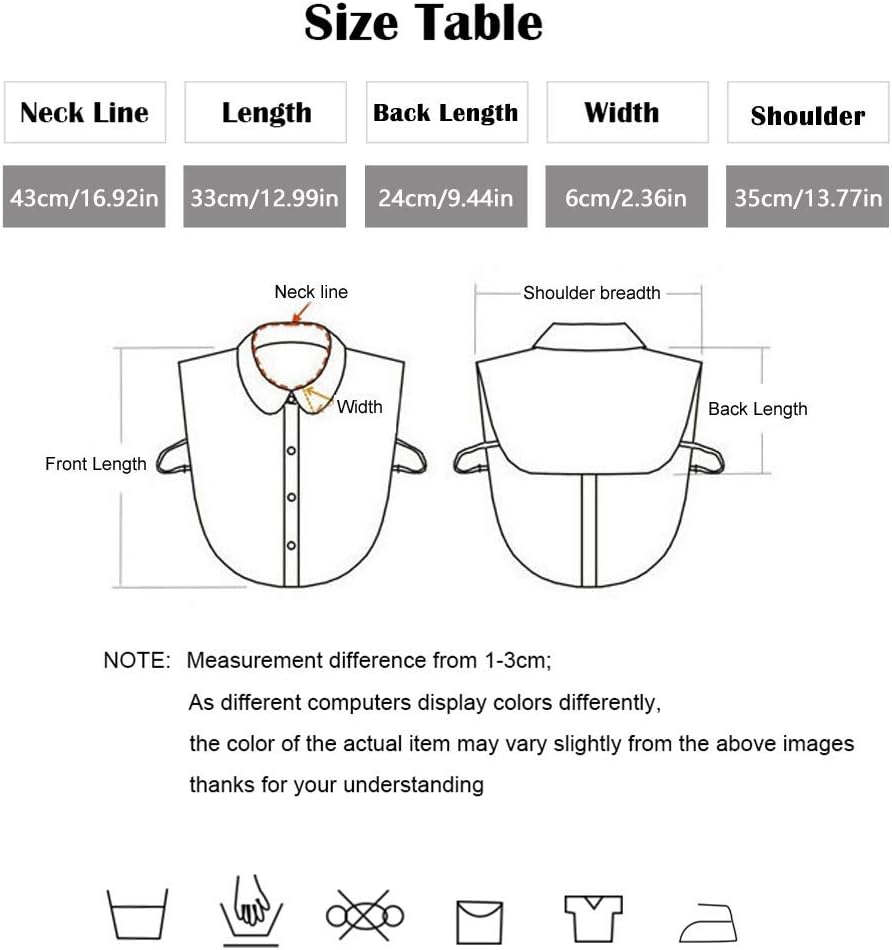 Size Table

| Neck Line | Length | Back Length | Width | Shoulder |
|---|---|---|---|---|
| 43cm/16.92in | 33cm/12.99in | 24cm/9.44in | 6cm/2.36in | 35cm/13.77in |

Neck line

Width

Front Length

Shoulder breadth

Back Length

NOTE: Measurement difference from 1-3cm;
As different computers display colors differently,
the color of the actual item may vary slightly from the above images
thanks for your understanding