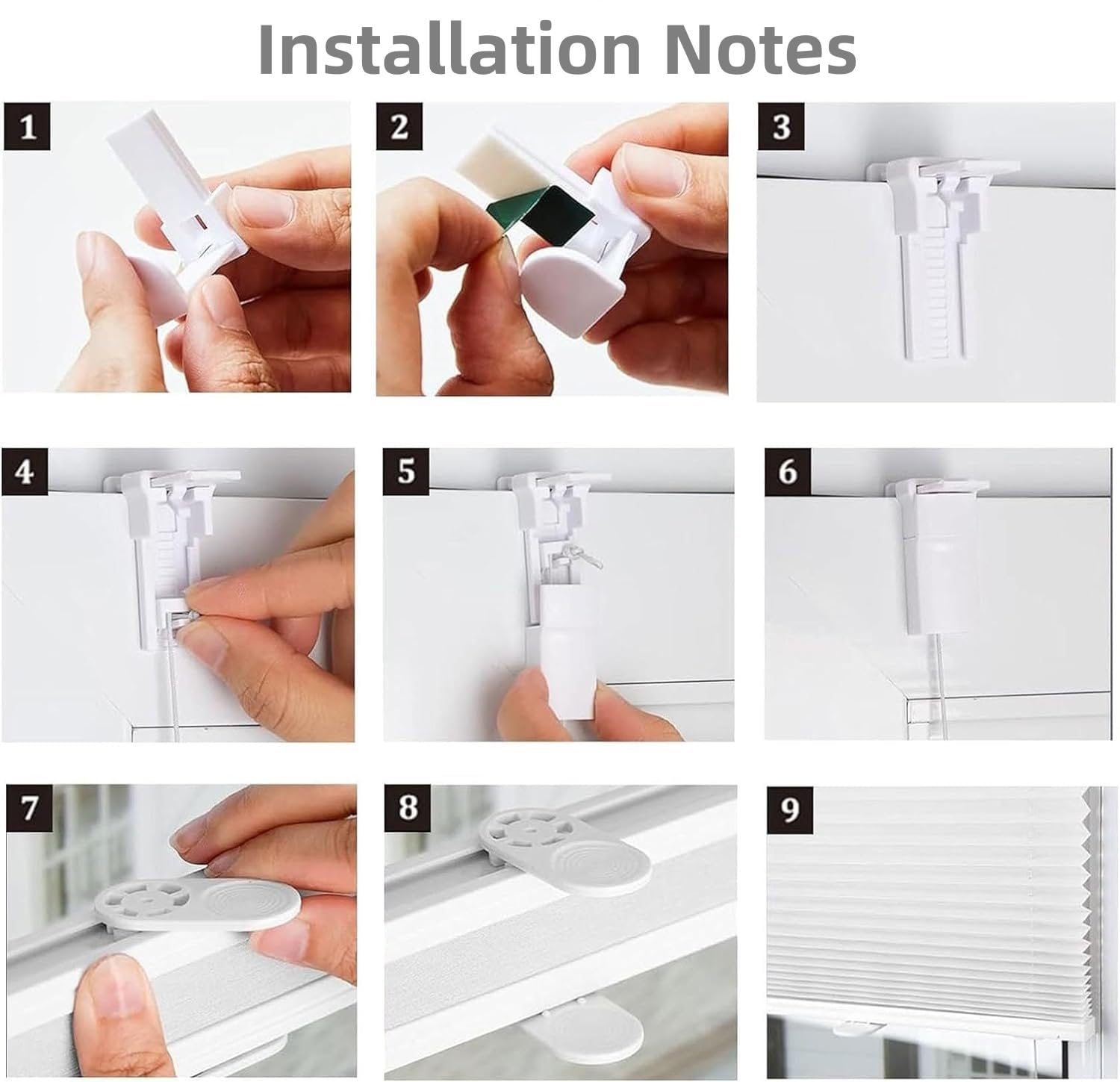 Installation Notes

1

2

3

4

5

6

7

8

9