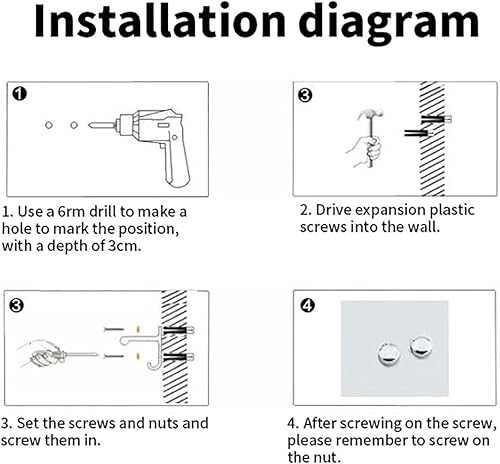 Installation diagram

❶

1. Use a 6rm drill to make a hole to mark the position, with a depth of 3cm.

❸

2. Drive expansion plastic screws into the wall.

❸

3. Set the screws and nuts and screw them in.

❹

4. After screwing on the screw, please remember to screw on the nut.