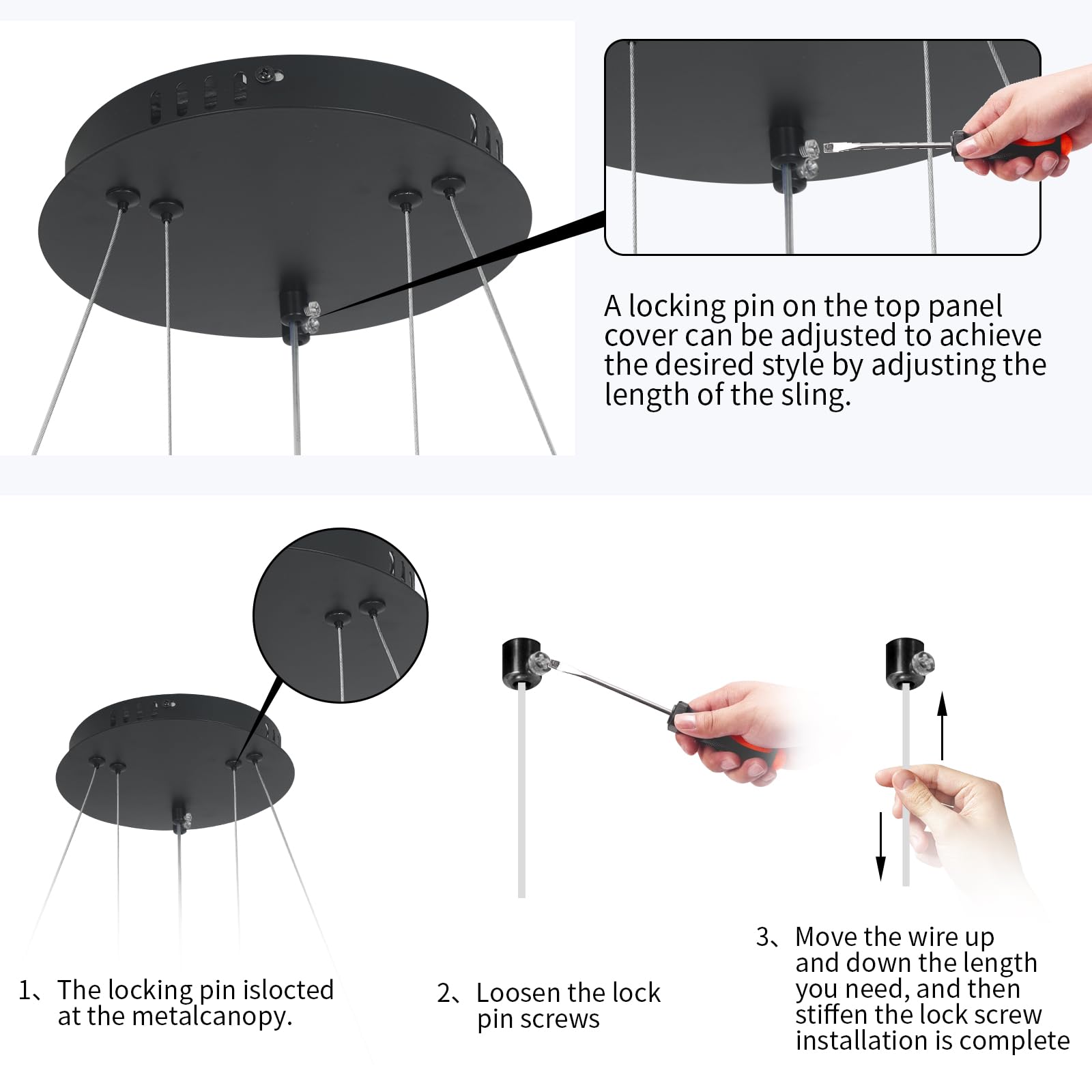 A locking pin on the top panel cover can be adjusted to achieve the desired style by adjusting the length of the sling.

1、The locking pin islocted at the metalcanopy.

2、Loosen the lock pin screws

3、Move the wire up and down the length you need, and then stiffen the lock screw installation is complete