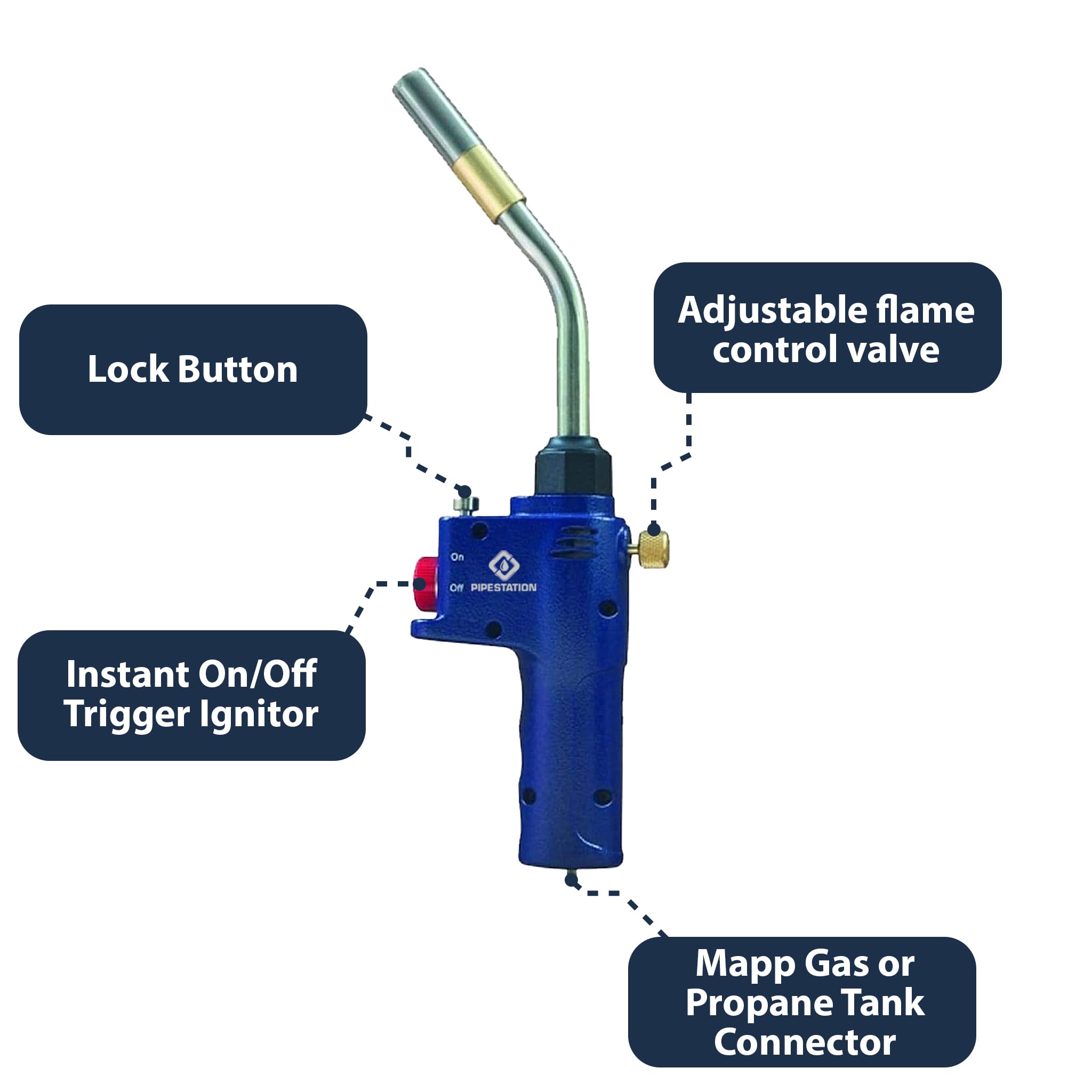 Lock Button

Adjustable flame control valve

On

Off PIPESTATION

Instant On/Off Trigger Ignitor

Mapp Gas or Propane Tank Connector