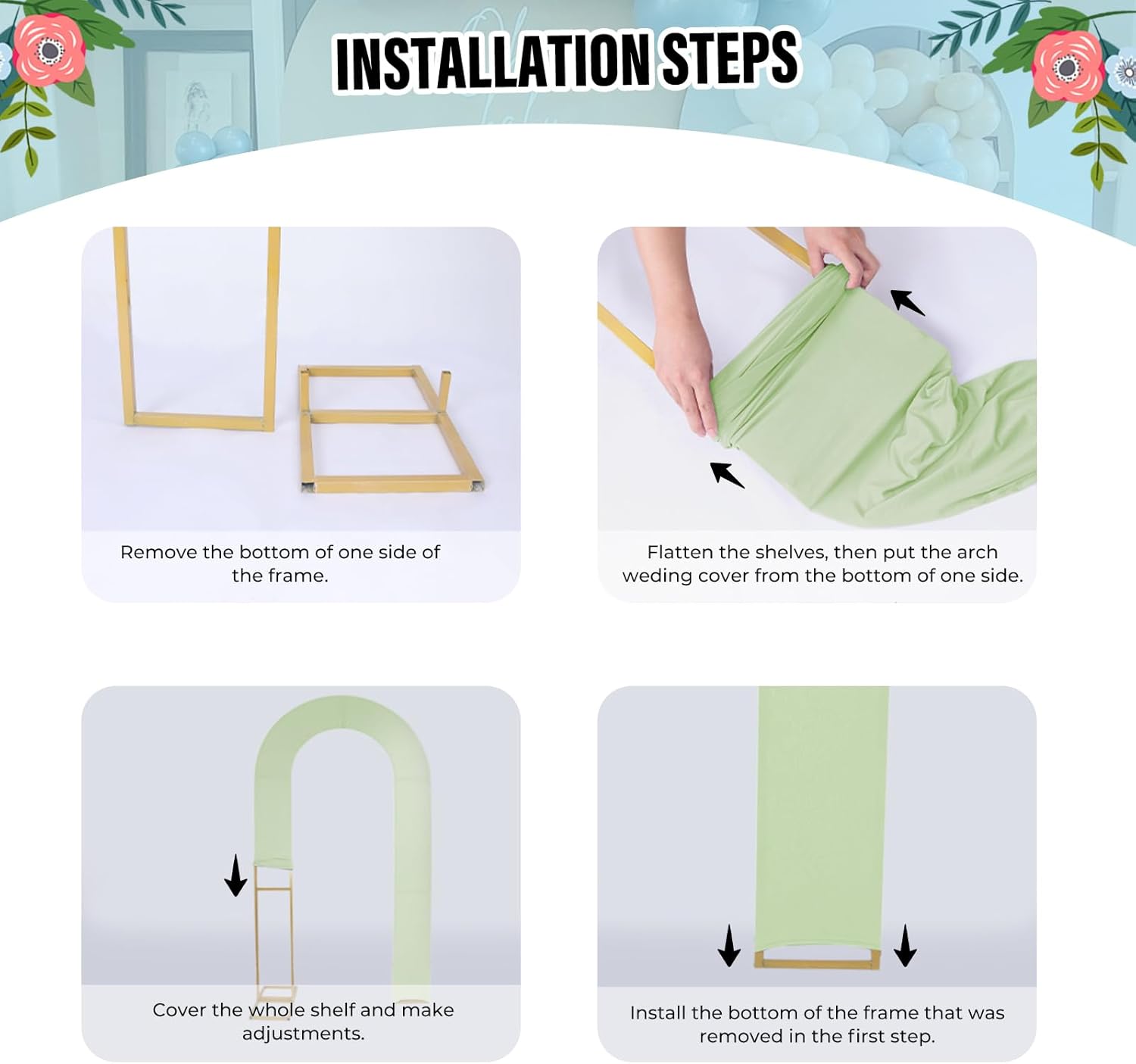 INSTALLATION STEPS

Remove the bottom of one side of the frame.

Flatten the shelves, then put the arch weding cover from the bottom of one side.

Cover the whole shelf and make adjustments.

Install the bottom of the frame that was removed in the first step.