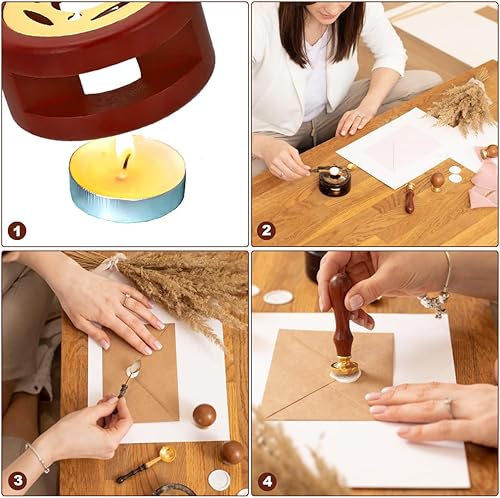 1

2

3

4