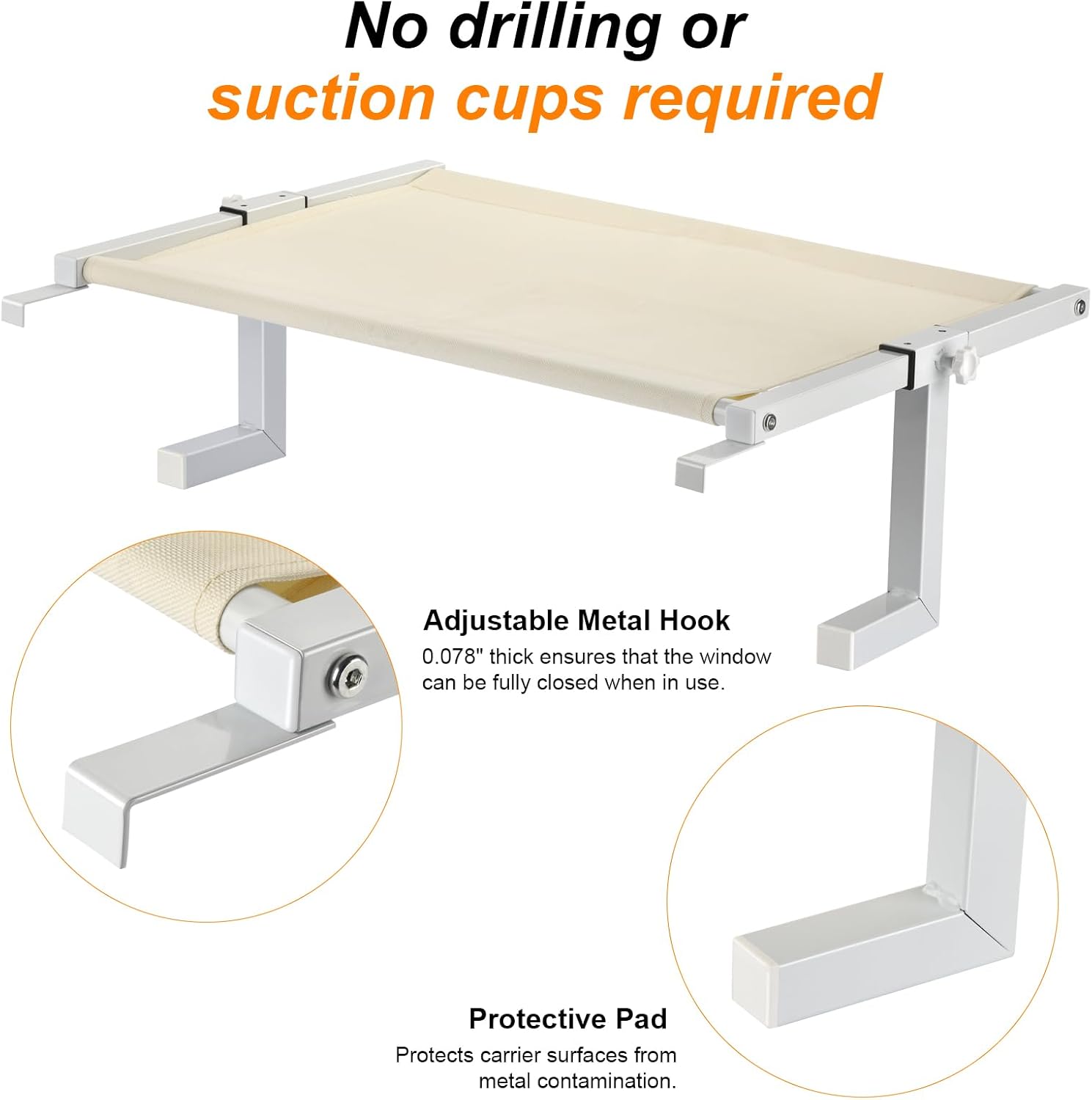 No drilling or
suction cups required

Adjustable Metal Hook
0.078" thick ensures that the window can be fully closed when in use.

Protective Pad
Protects carrier surfaces from metal contamination.