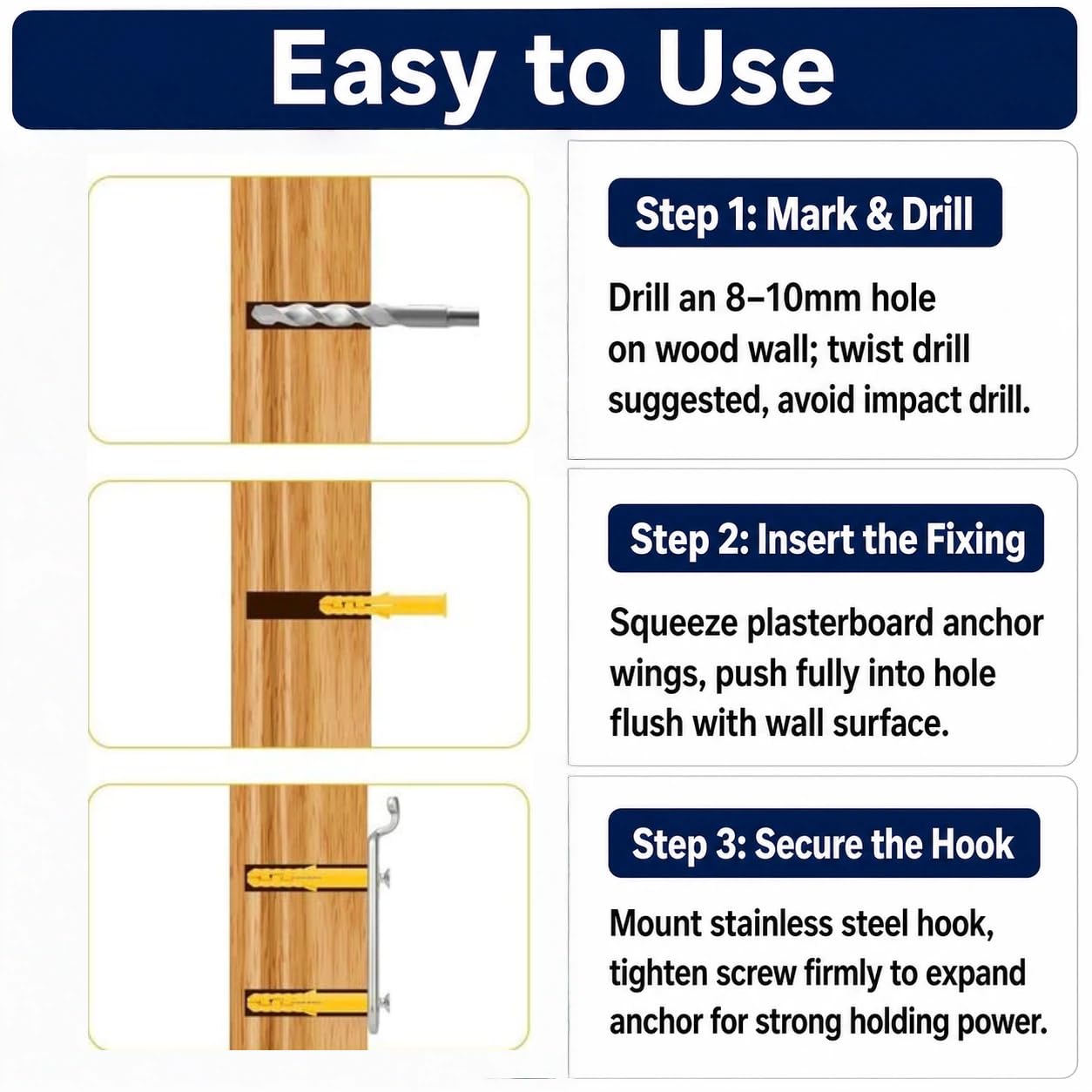 Easy to Use

Step 1: Mark & Drill

Drill an 8–10mm hole on wood wall; twist drill suggested, avoid impact drill.

Step 2: Insert the Fixing

Squeeze plasterboard anchor wings, push fully into hole flush with wall surface.

Step 3: Secure the Hook

Mount stainless steel hook, tighten screw firmly to expand anchor for strong holding power.