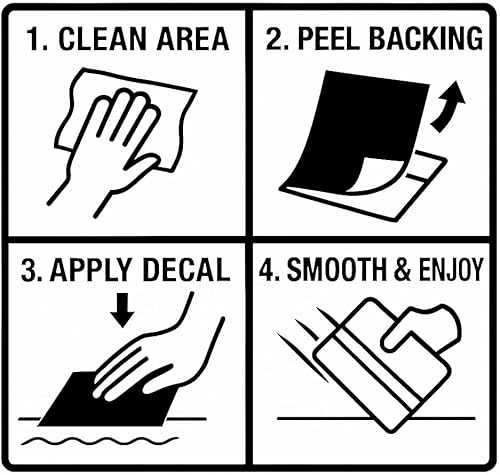 1. CLEAN AREA

2. PEEL BACKING

3. APPLY DECAL

4. SMOOTH & ENJOY