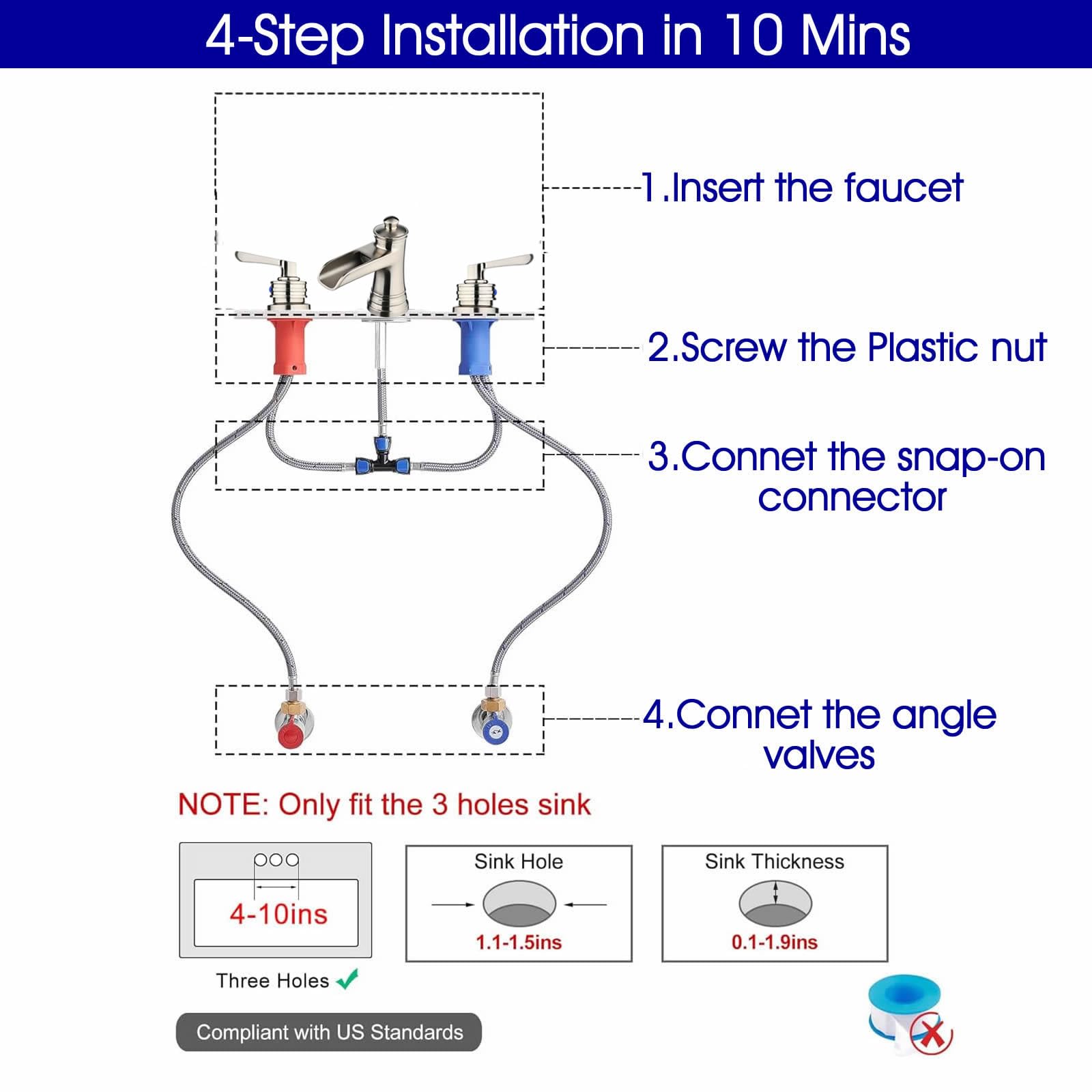 4-Step Installation in 10 Mins

1.Insert the faucet

2.Screw the Plastic nut

3.Connet the snap-on connector

4.Connet the angle valves

NOTE: Only fit the 3 holes sink

4-10ins

Three Holes

Sink Hole

1.1-1.5ins

Sink Thickness

0.1-1.9ins

Compliant with US Standards