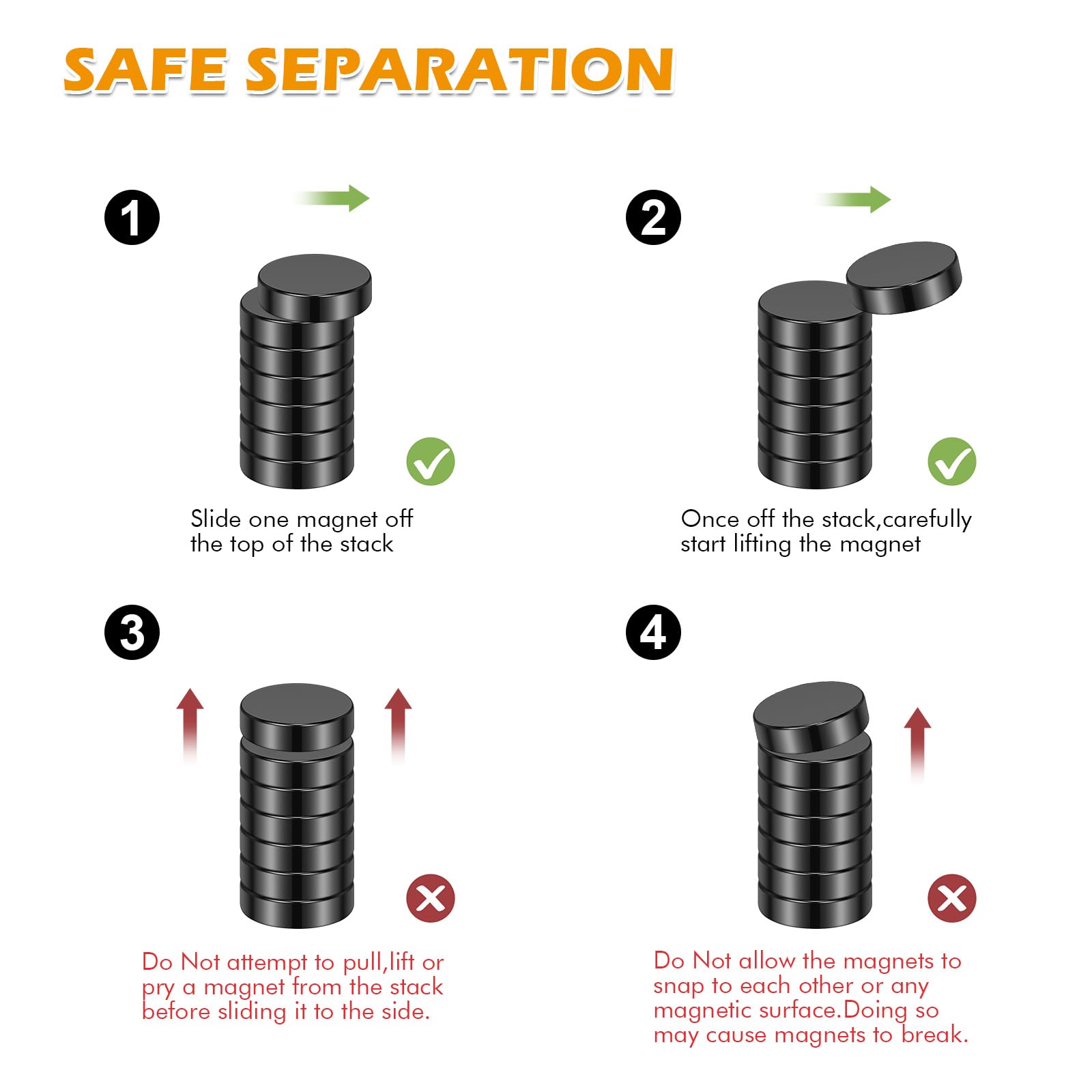 SAFE SEPARATION

1

Slide one magnet off the top of the stack

2

Once off the stack,carefully start lifting the magnet

3

Do Not attempt to pull,lift or pry a magnet from the stack before sliding it to the side.

4

Do Not allow the magnets to snap to each other or any magnetic surface.Doing so may cause magnets to break.