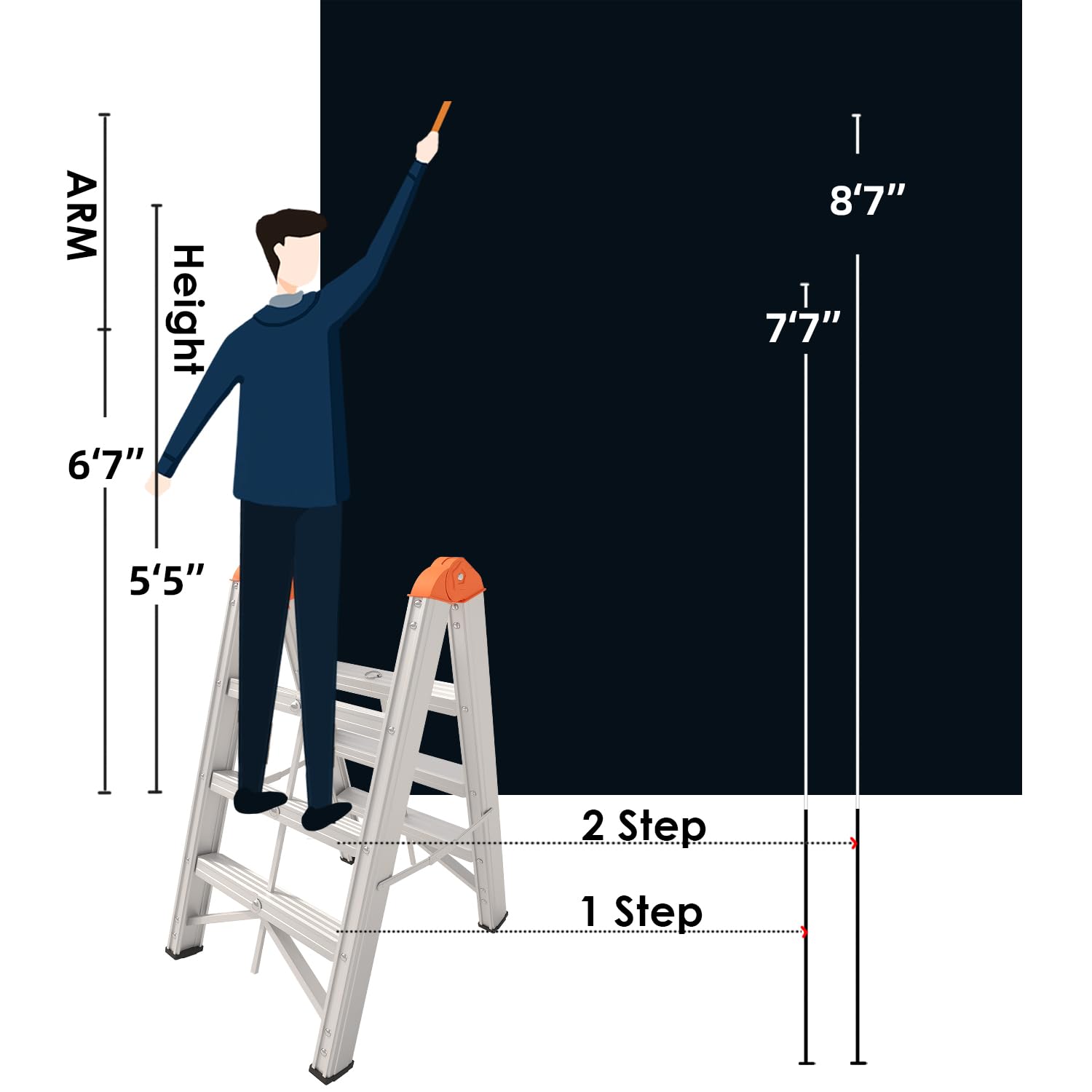 ARM
Height
6‘7”
5‘5”
8‘7”
7‘7”
2 Step
1 Step