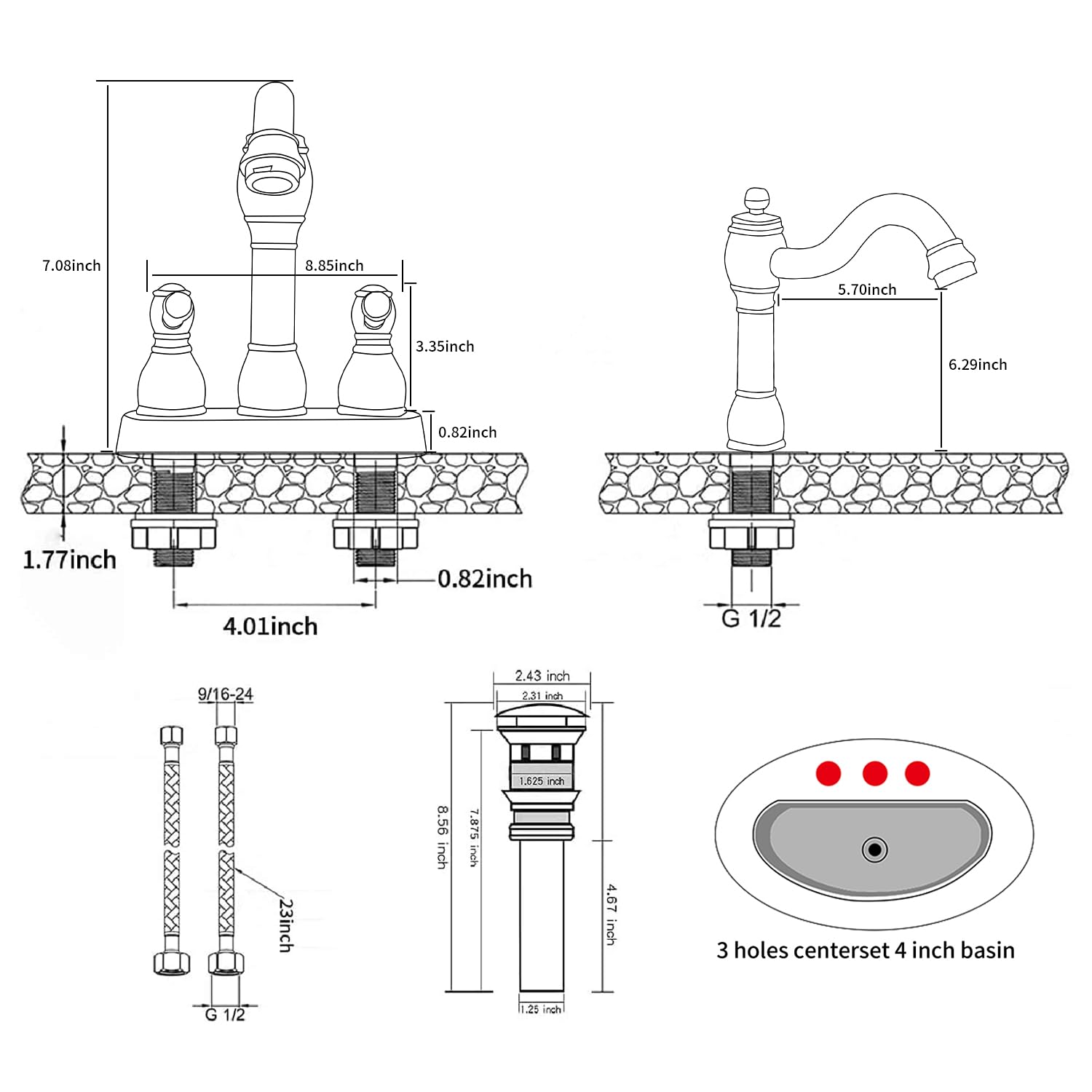 7.08inch
8.85inch
3.35inch
0.82inch
1.77inch
0.82inch
4.01inch

5.70inch
6.29inch
G 1/2

9/16-24
23inch
G 1/2

2.43 inch
2.31 inch
1.625 inch
8.56 inch
7.875 inch
4.67 inch
1.25 inch

3 holes centerset 4 inch basin