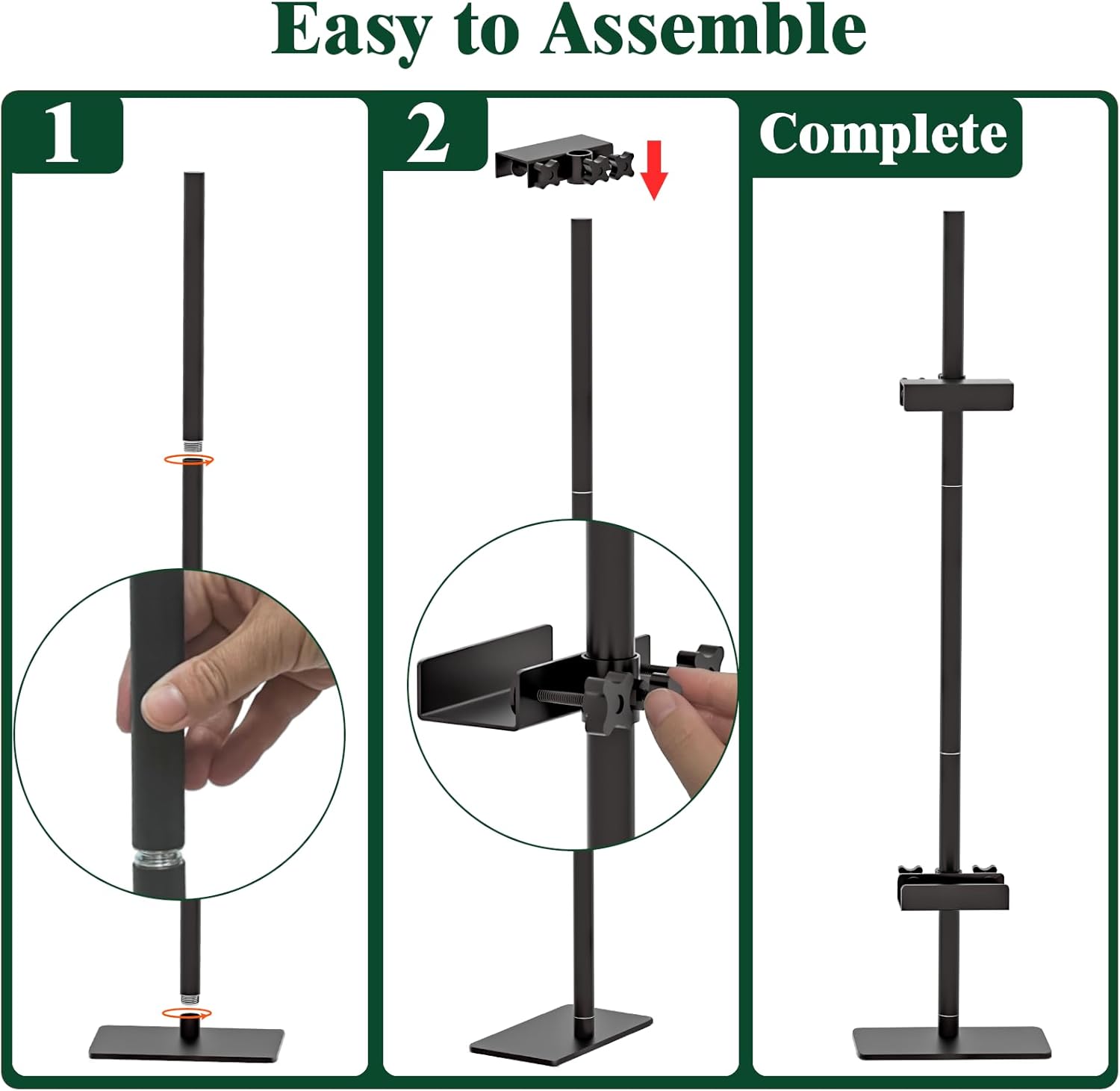 Easy to Assemble

1

2

Complete