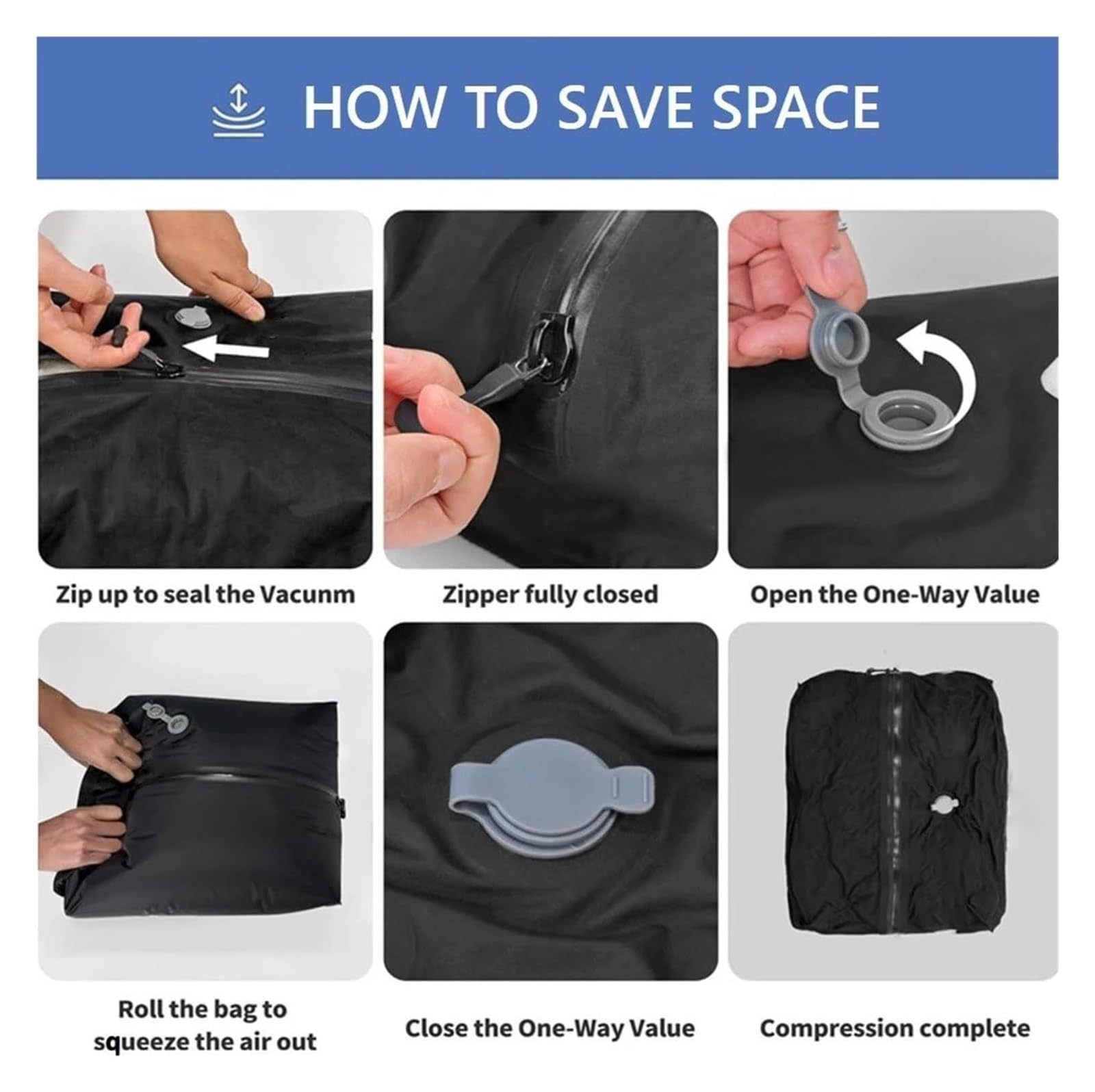 HOW TO SAVE SPACE

Zip up to seal the Vacunm

Zipper fully closed

Open the One-Way Value

Roll the bag to squeeze the air out

Close the One-Way Value

Compression complete