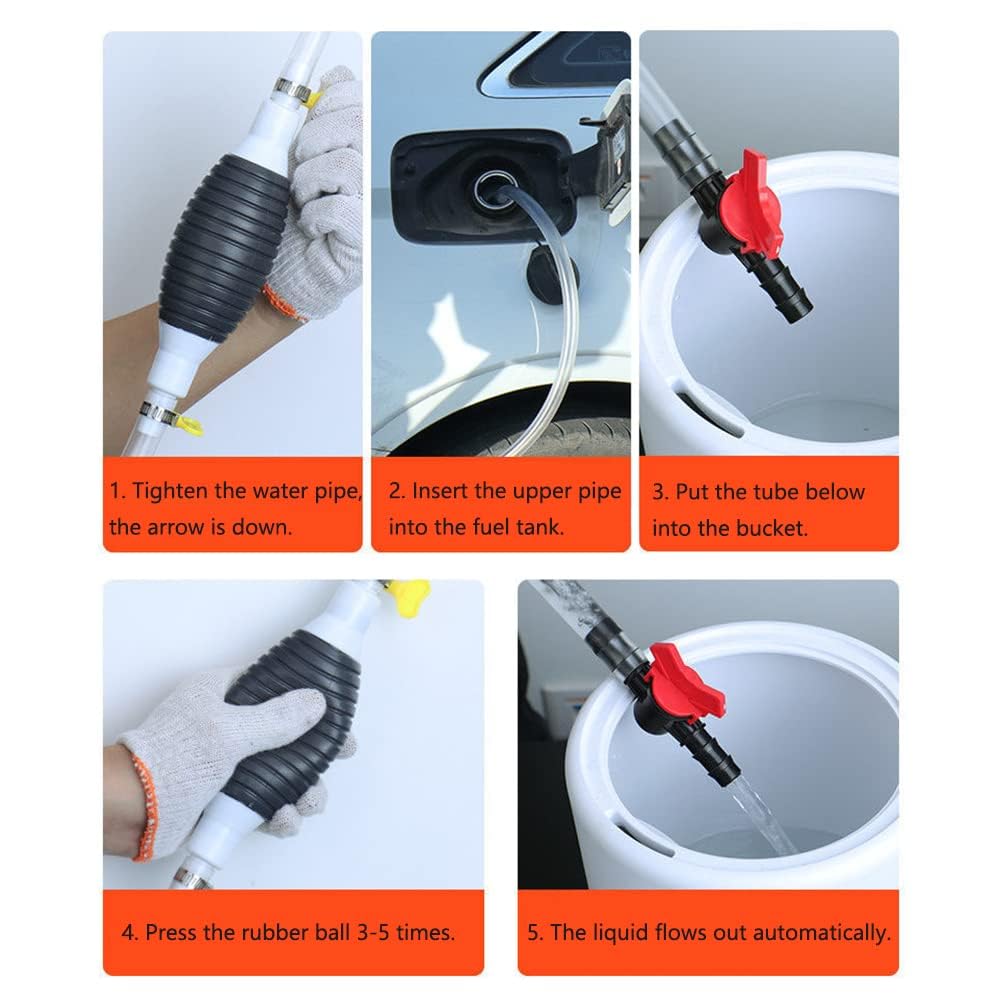 1. Tighten the water pipe, the arrow is down.

2. Insert the upper pipe into the fuel tank.

3. Put the tube below into the bucket.

4. Press the rubber ball 3-5 times.

5. The liquid flows out automatically.