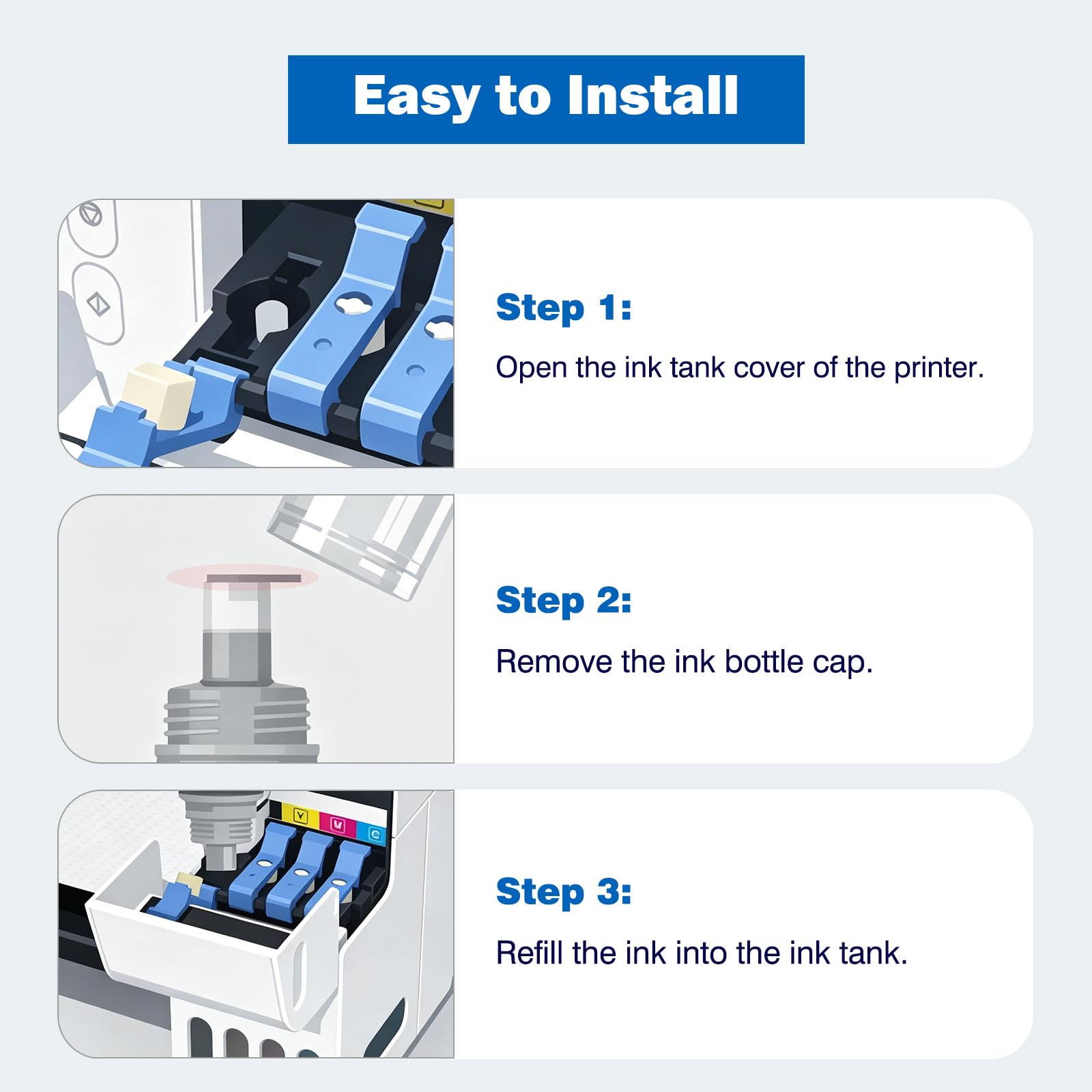 Easy to Install

Step 1:

Open the ink tank cover of the printer.

Step 2:

Remove the ink bottle cap.

Y M C

Step 3:

Refill the ink into the ink tank.