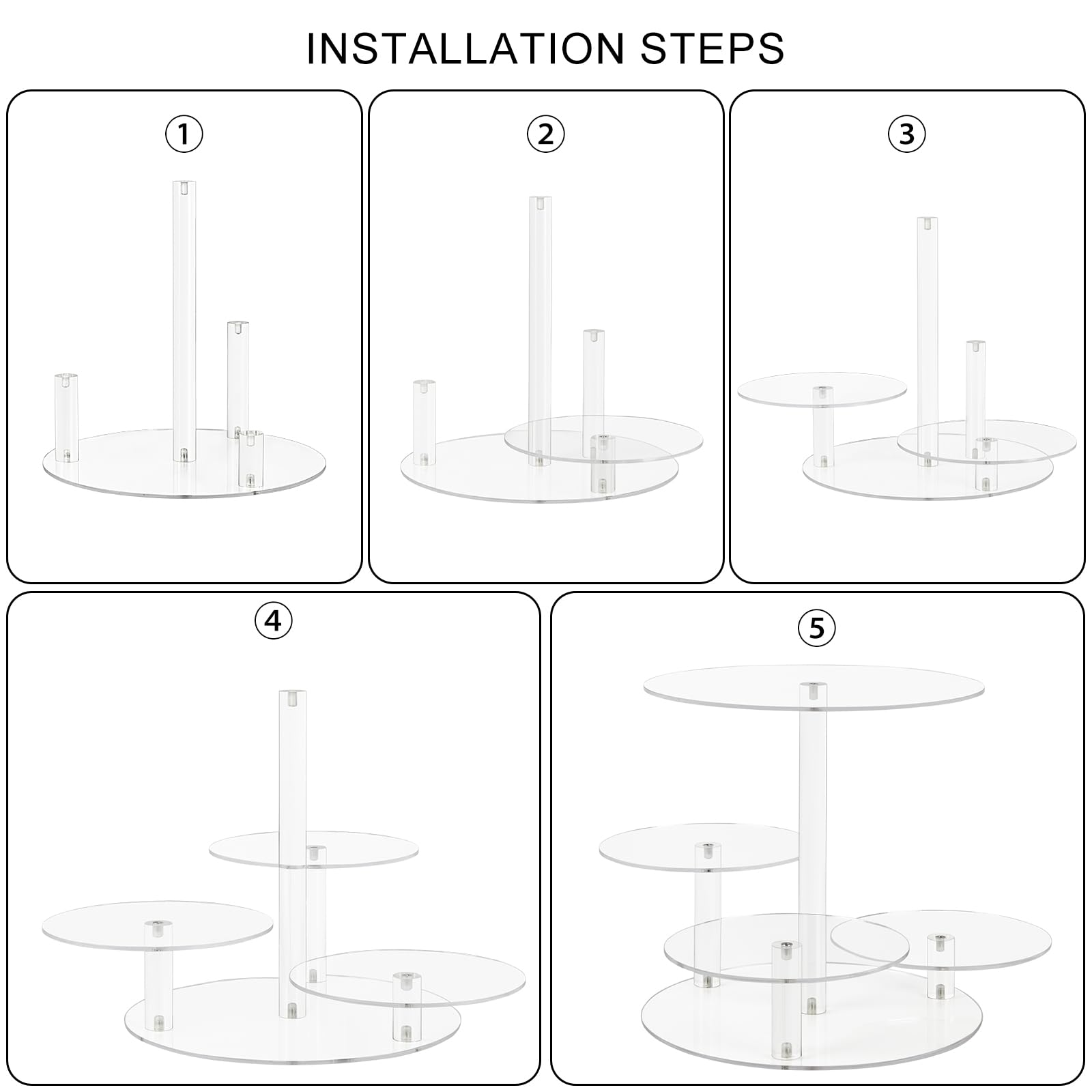 INSTALLATION STEPS

①

②

③

④

⑤