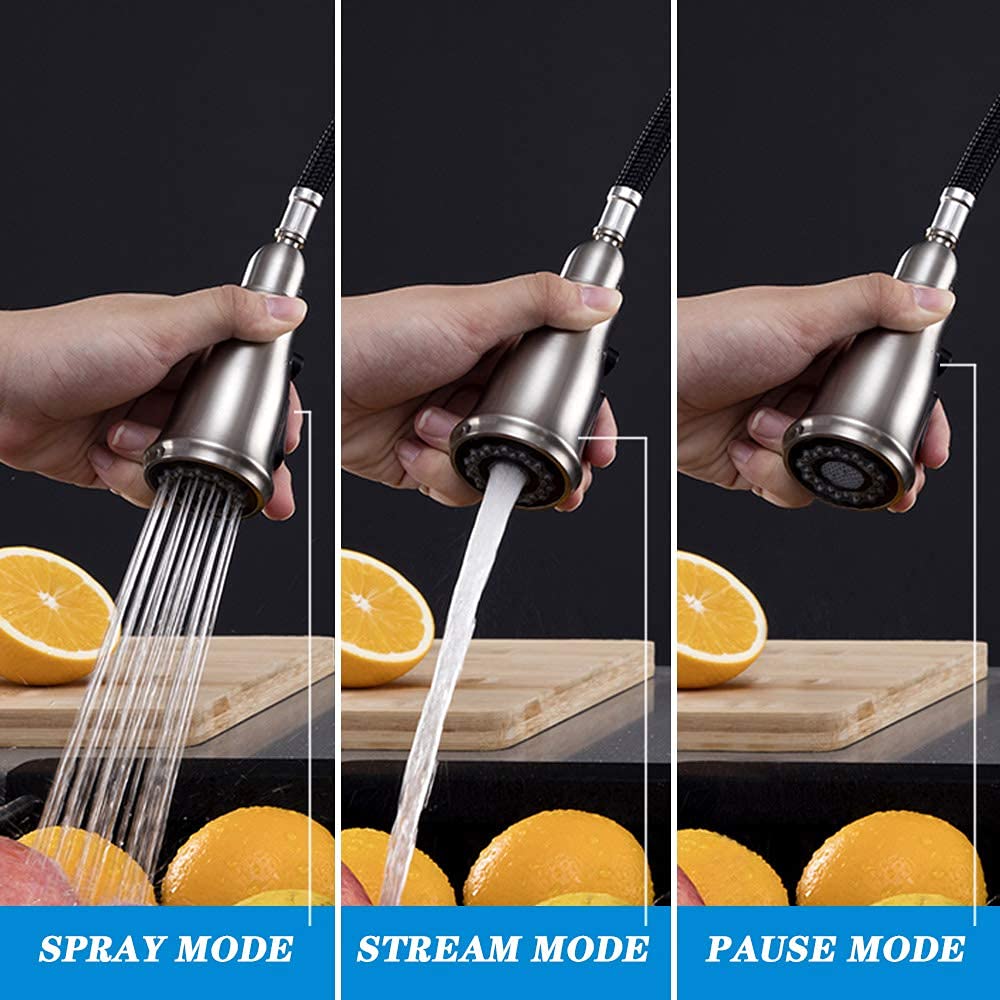 SPRAY MODE

STREAM MODE

PAUSE MODE