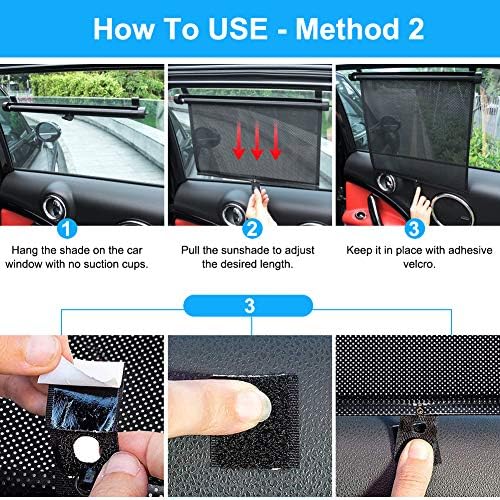 How To USE - Method 2

1
Hang the shade on the car window with no suction cups.

2
Pull the sunshade to adjust the desired length.

3
Keep it in place with adhesive velcro.

3