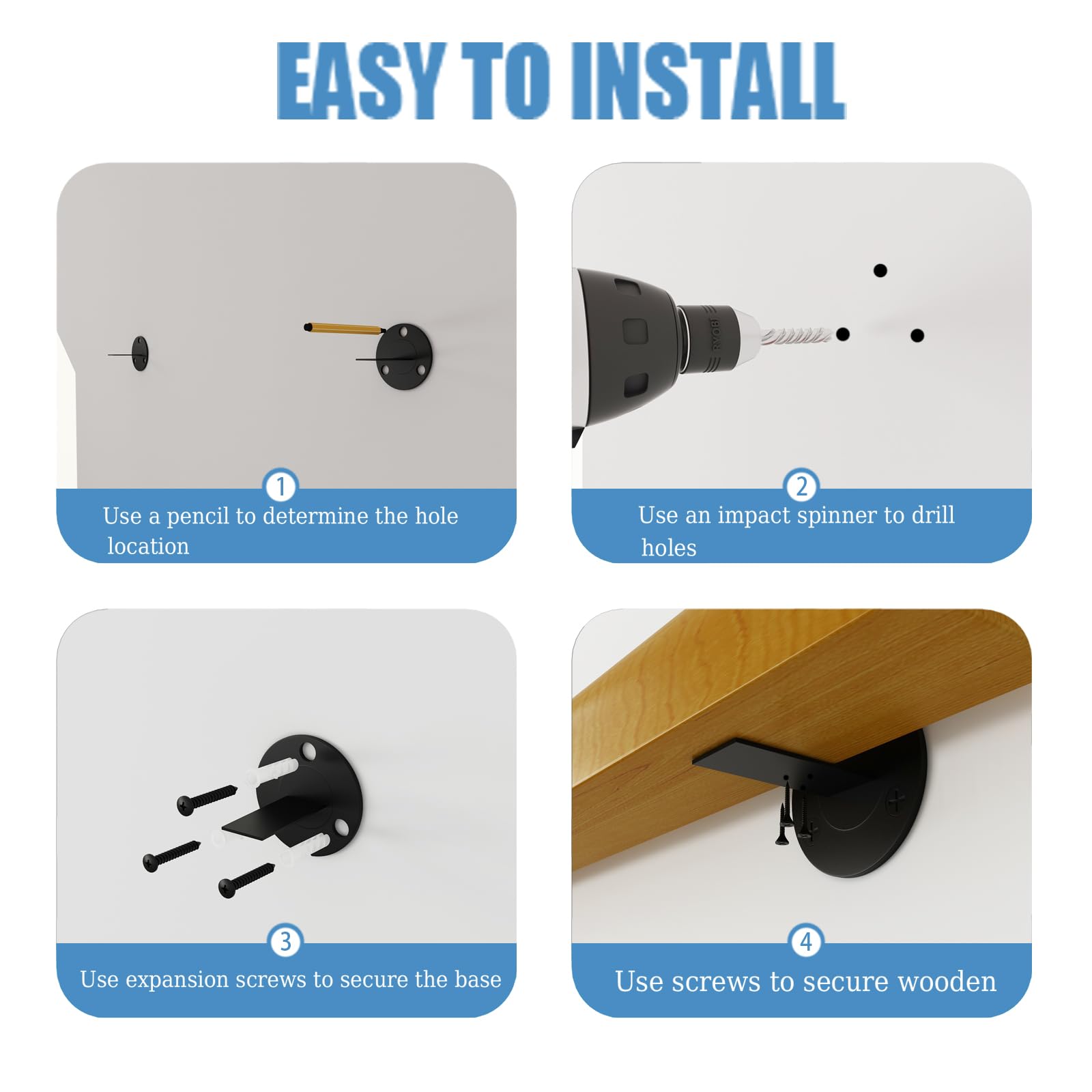 EASY TO INSTALL

RYOBI

1
Use a pencil to determine the hole location

2
Use an impact spinner to drill holes

3
Use expansion screws to secure the base

4
Use screws to secure wooden