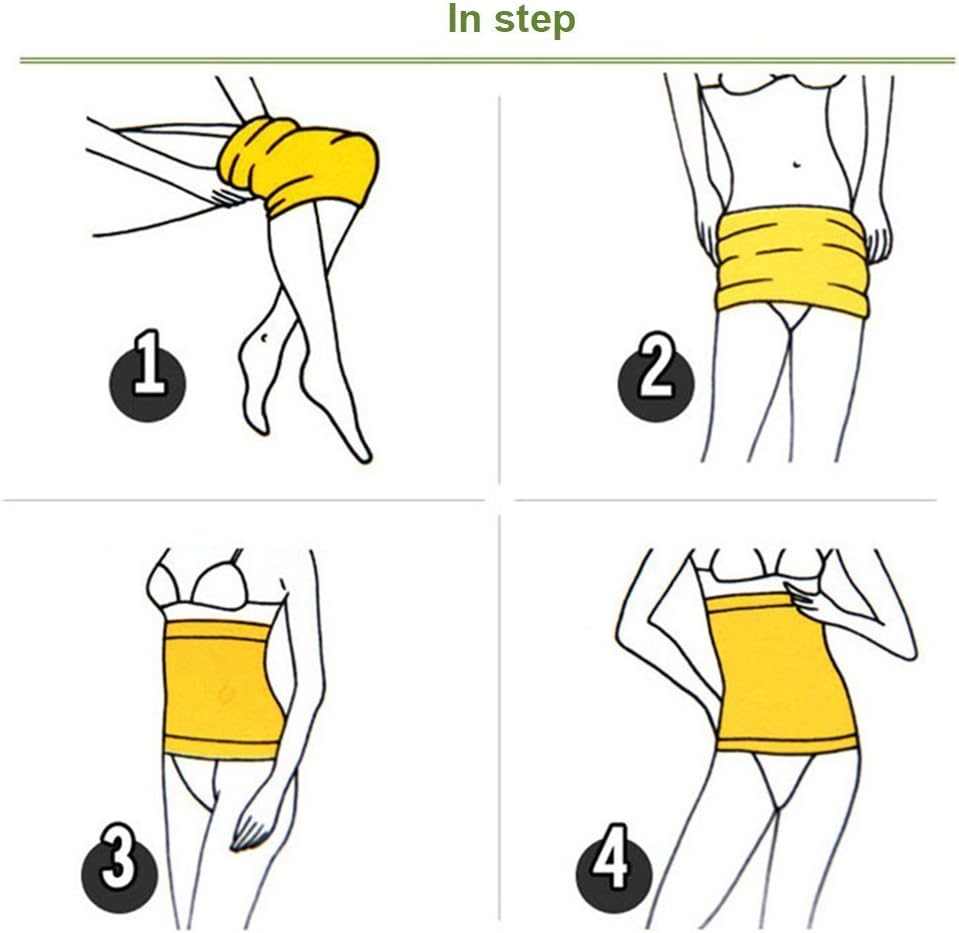 In step

1

2

3

4