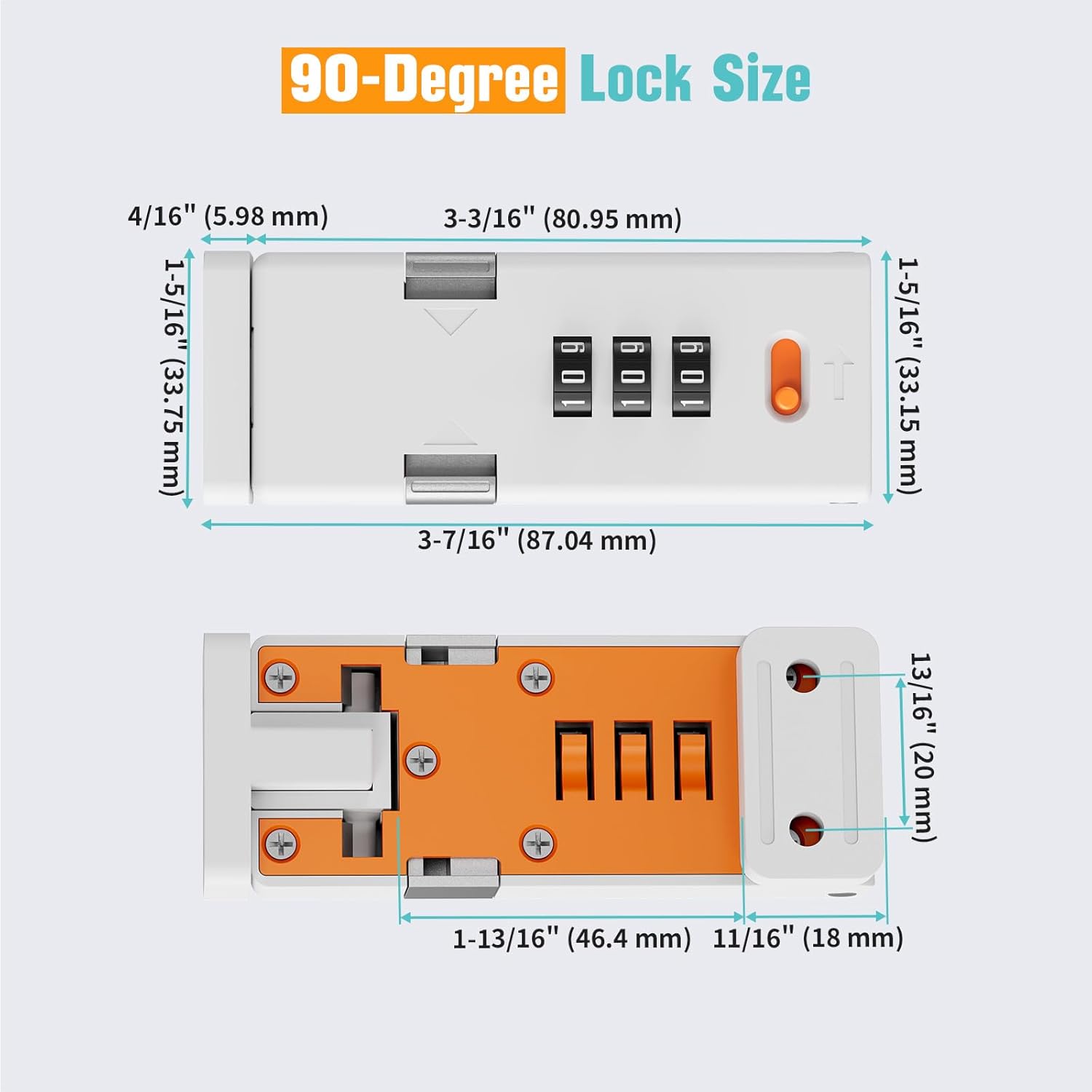 90-Degree Lock Size

4/16" (5.98 mm)

3-3/16" (80.95 mm)

1-5/16" (33.75 mm)

9 0 1 9 0 1 9 0 1

1-5/16" (33.15 mm)

3-7/16" (87.04 mm)

13/16" (20 mm)

1-13/16" (46.4 mm)

11/16" (18 mm)