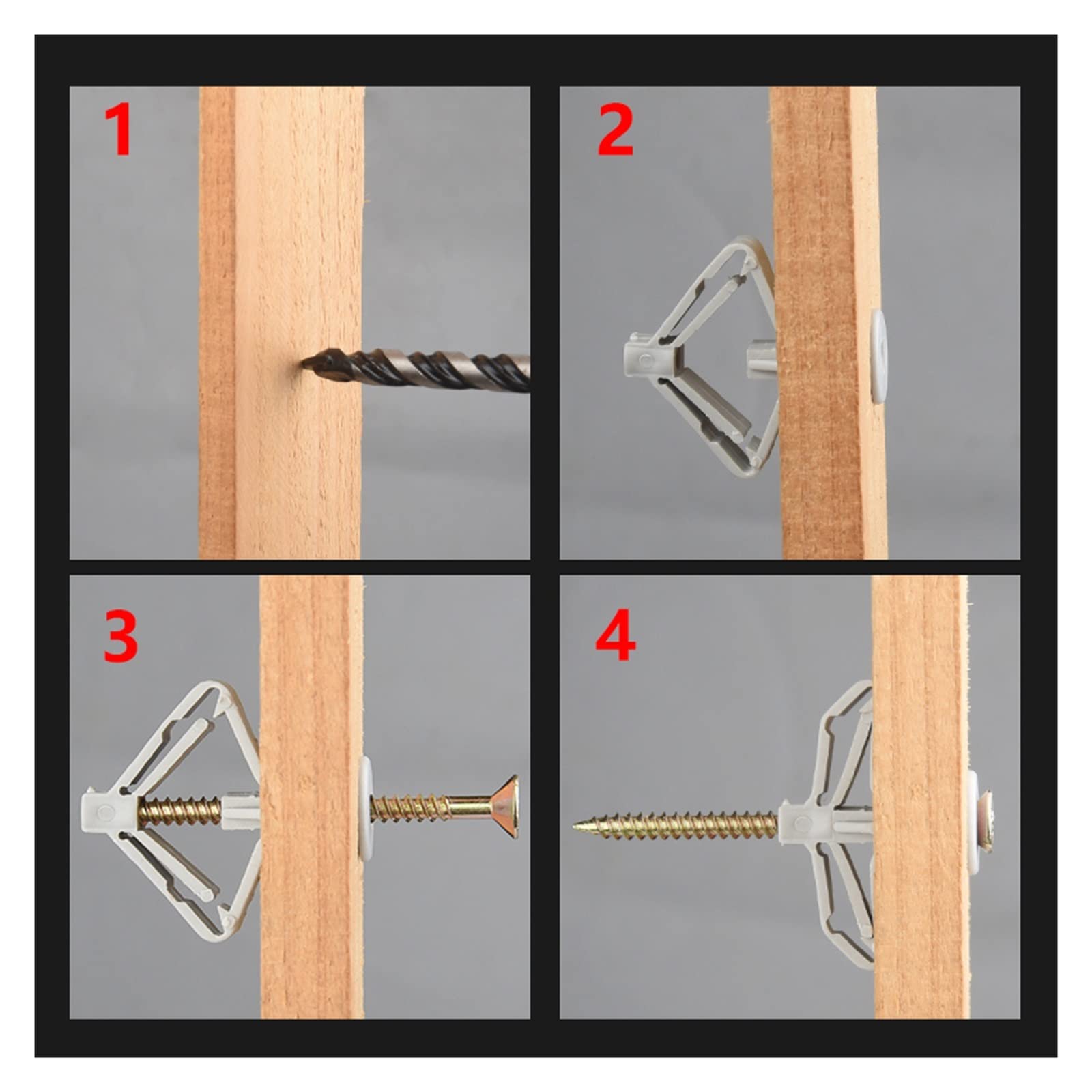 1

2

3

4