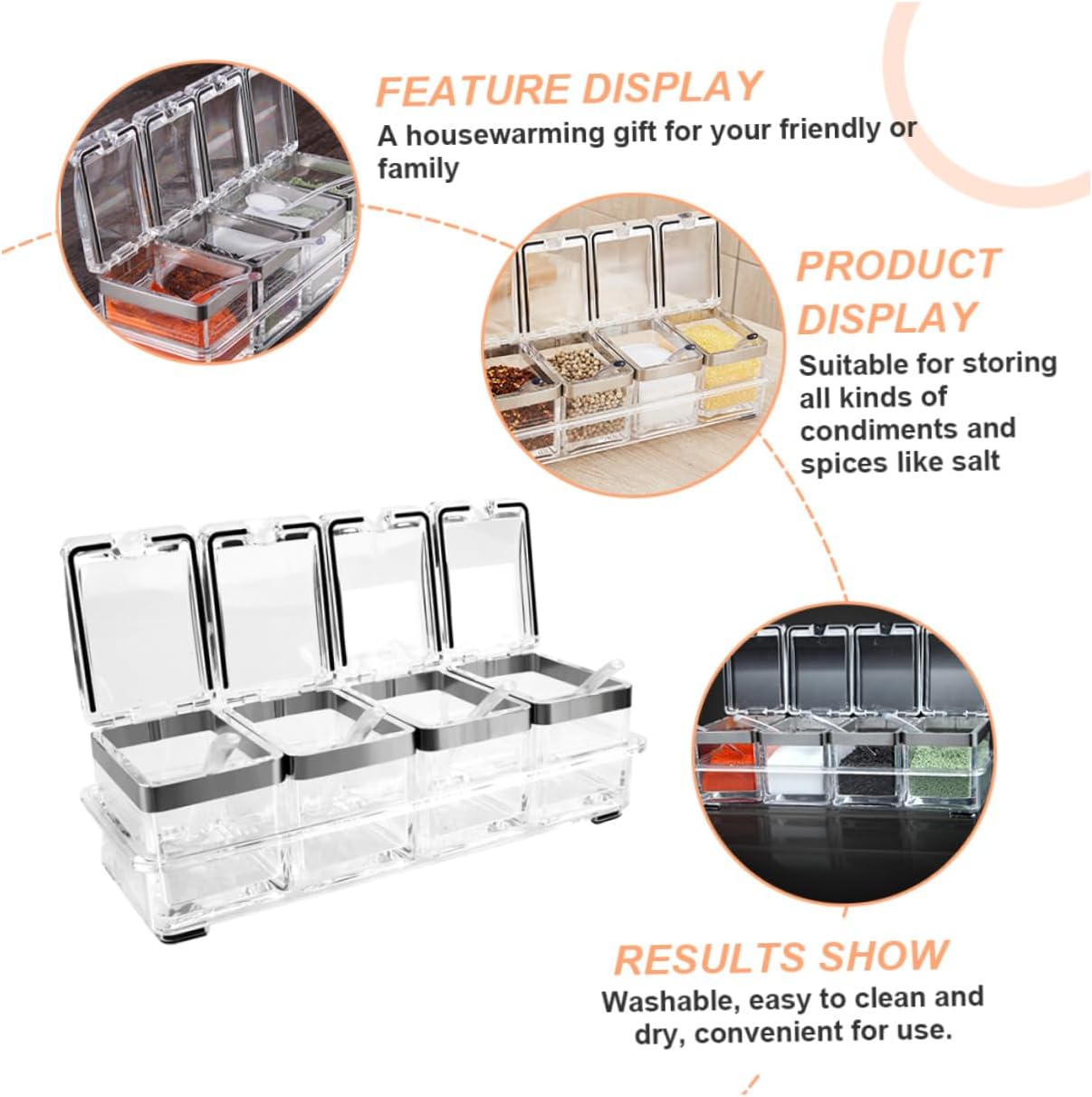 FEATURE DISPLAY
A housewarming gift for your friendly or family

PRODUCT DISPLAY
Suitable for storing all kinds of condiments and spices like salt

RESULTS SHOW
Washable, easy to clean and dry, convenient for use.