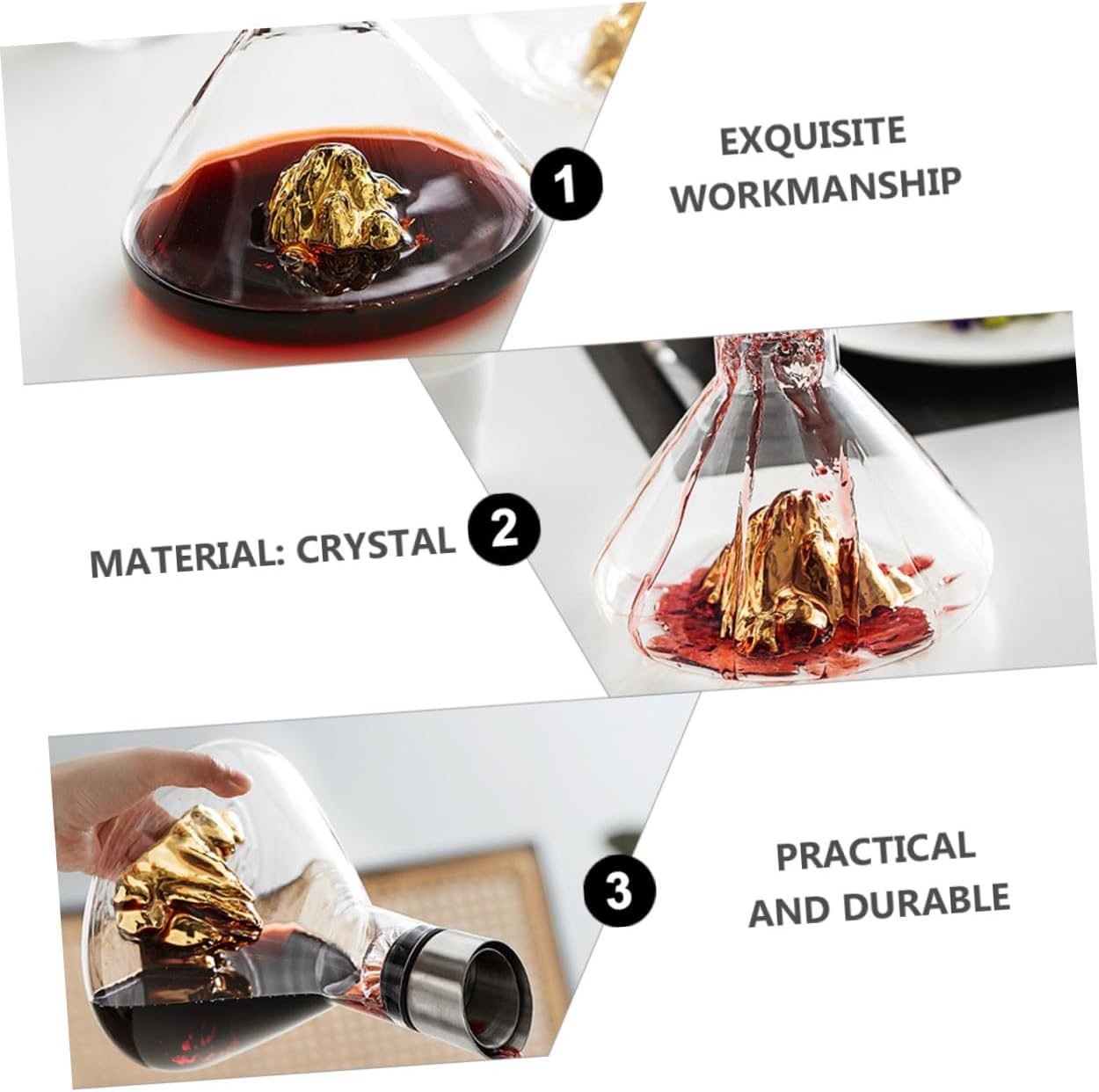 1 EXQUISITE WORKMANSHIP

MATERIAL: CRYSTAL 2

3 PRACTICAL AND DURABLE