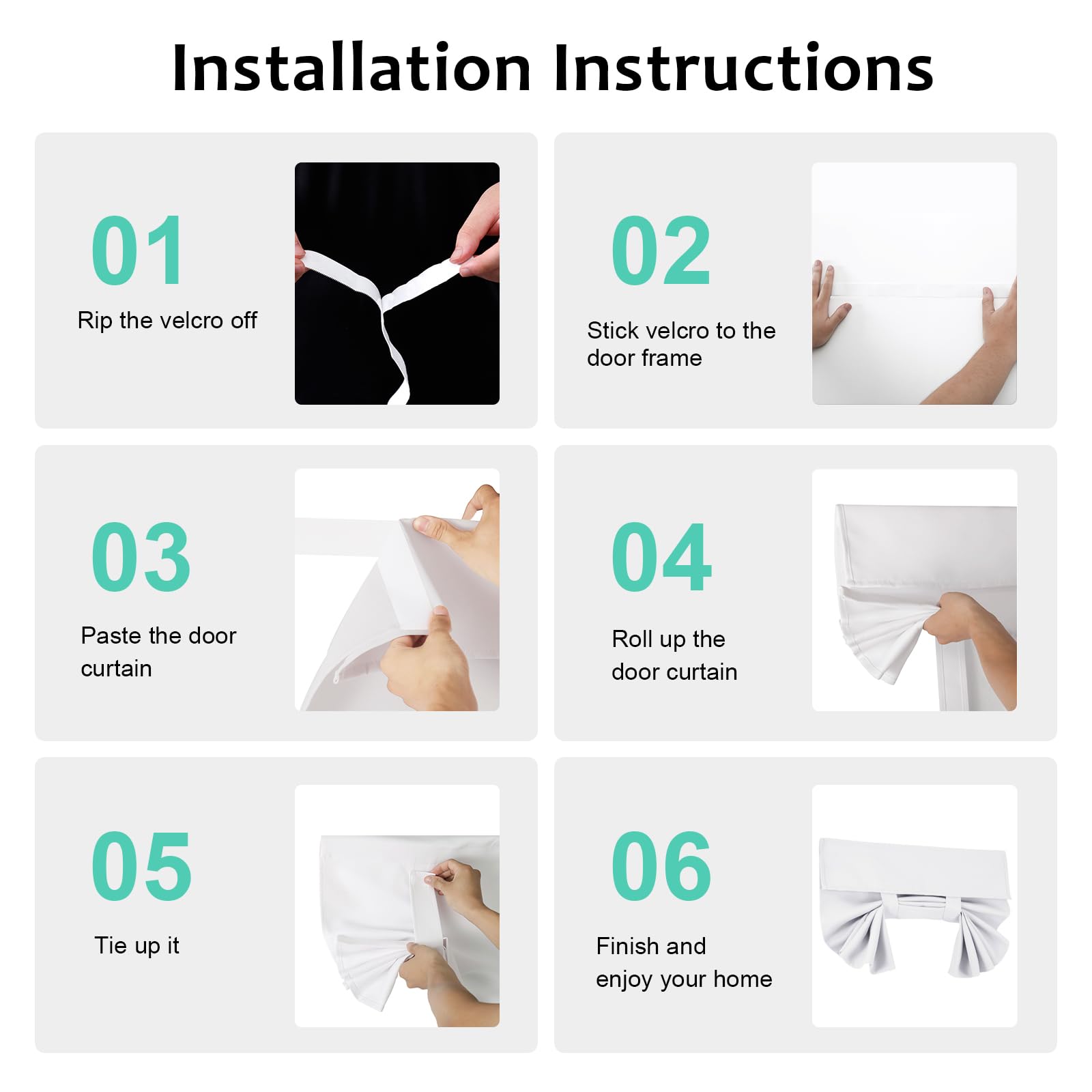 Installation Instructions

01
Rip the velcro off

02
Stick velcro to the door frame

03
Paste the door curtain

04
Roll up the door curtain

05
Tie up it

06
Finish and enjoy your home