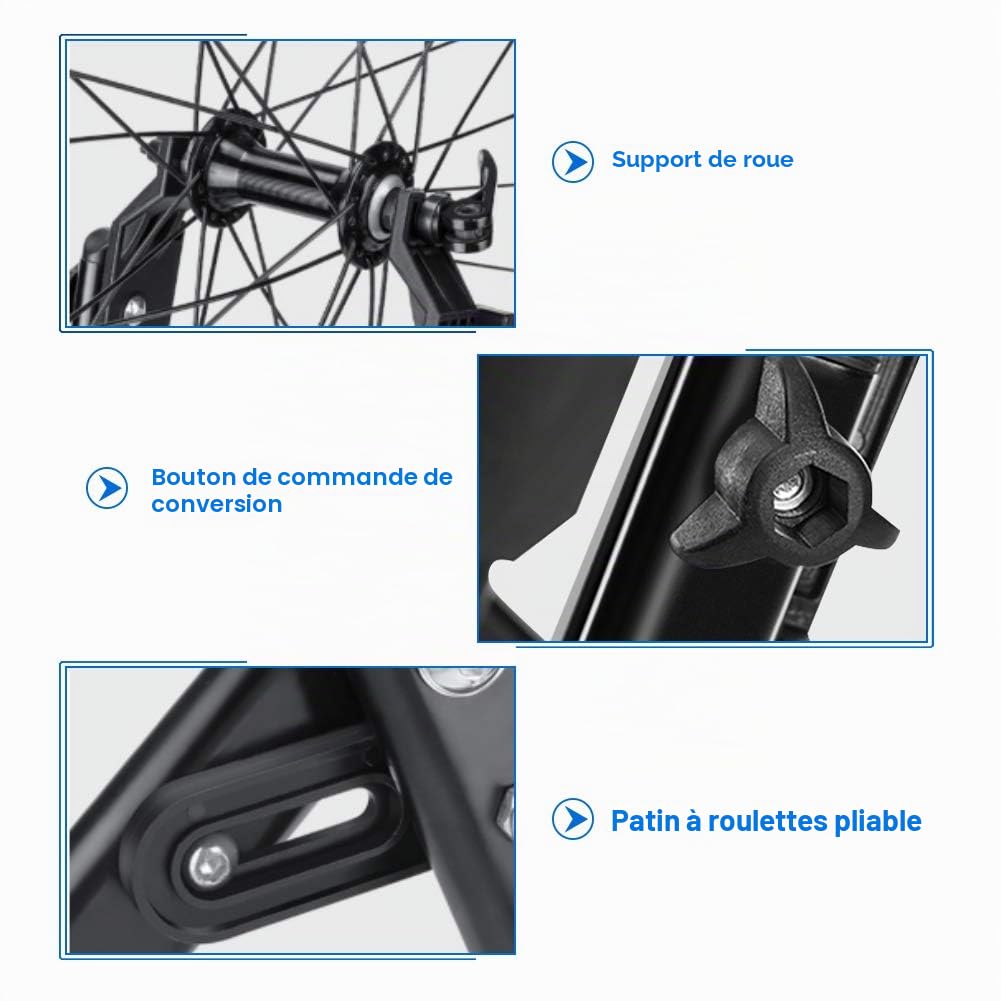 Support de roue

Bouton de commande de conversion

Patin à roulettes pliable