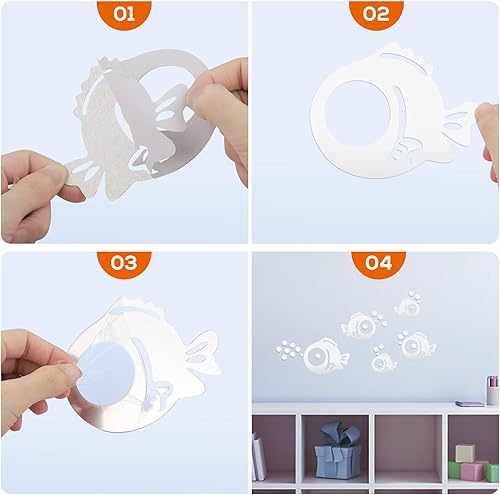 01

02

03

04